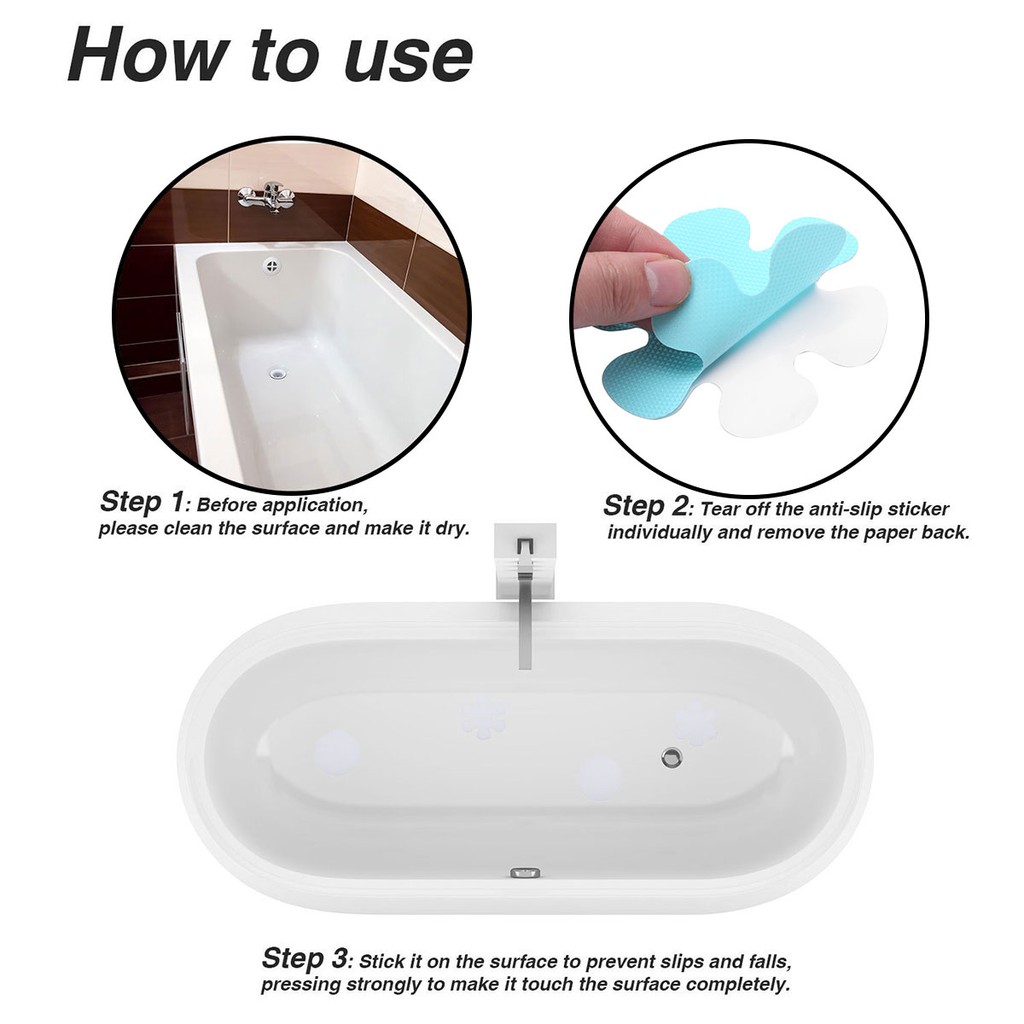 How to use

Step 1: Before application, please clean the surface and make it dry.

Step 2: Tear off the anti-slip sticker individually and remove the paper back.

Step 3: Stick it on the surface to prevent slips and falls, pressing strongly to make it touch the surface completely.