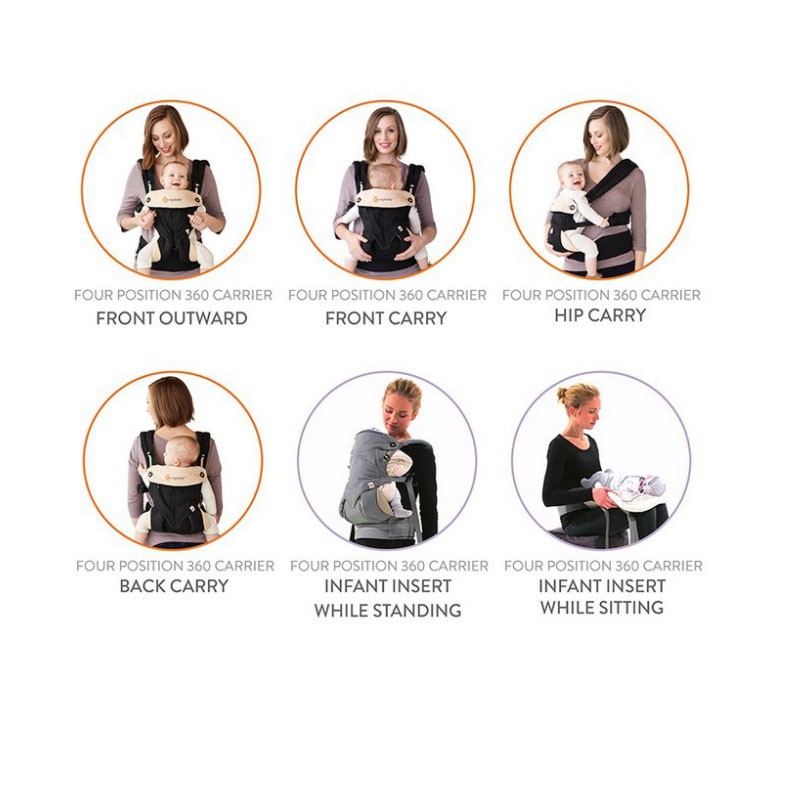 FOUR POSITION 360 CARRIER
FRONT OUTWARD

FOUR POSITION 360 CARRIER
FRONT CARRY

FOUR POSITION 360 CARRIER
HIP CARRY

FOUR POSITION 360 CARRIER
BACK CARRY

FOUR POSITION 360 CARRIER
INFANT INSERT
WHILE STANDING

FOUR POSITION 360 CARRIER
INFANT INSERT
WHILE SITTING