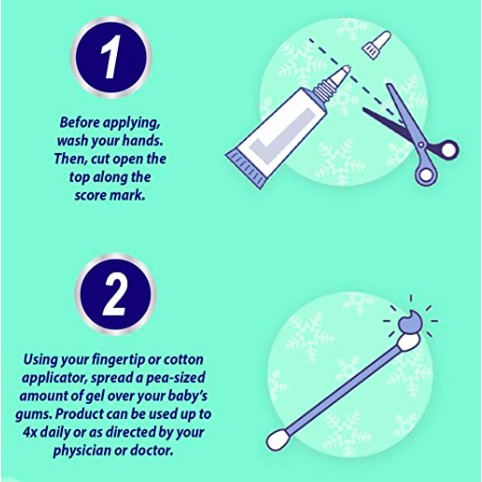 1

Before applying, wash your hands. Then, cut open the top along the score mark.

2

Using your fingertip or cotton applicator, spread a pea-sized amount of gel over your baby's gums. Product can be used up to 4x daily or as directed by your physician or doctor.