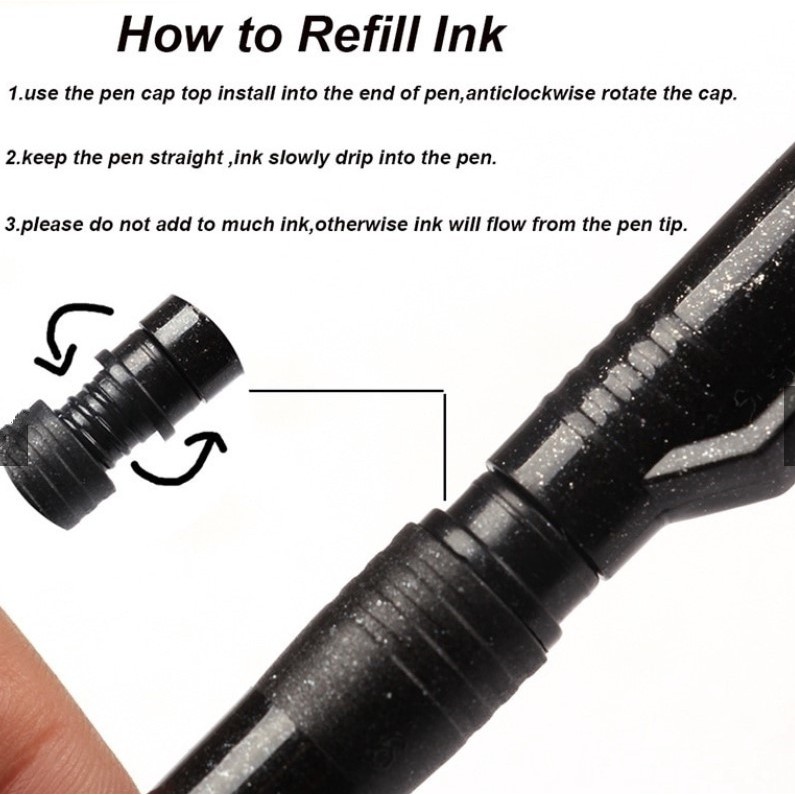 How to Refill Ink

1.use the pen cap top install into the end of pen,anticlockwise rotate the cap.

2.keep the pen straight ,ink slowly drip into the pen.

3.please do not add to much ink,otherwise ink will flow from the pen tip.