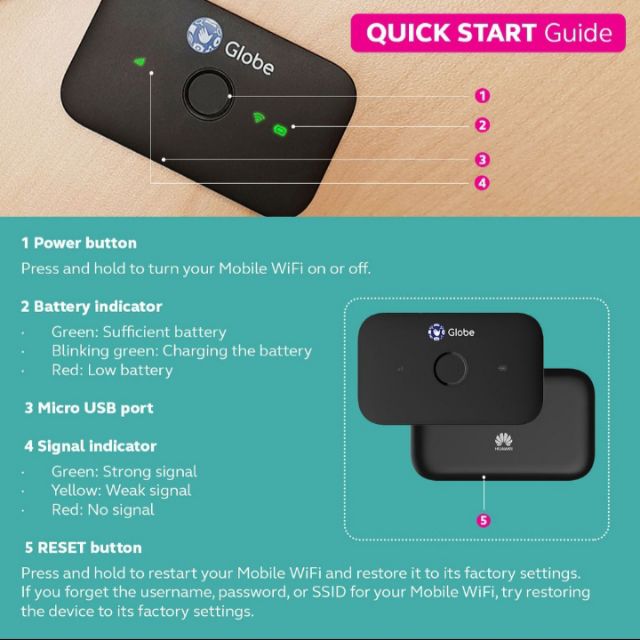 Globe

QUICK START Guide

1
2
3
4

1 Power button
Press and hold to turn your Mobile WiFi on or off.

2 Battery indicator
· Green: Sufficient battery
· Blinking green: Charging the battery
· Red: Low battery

3 Micro USB port

4 Signal indicator
· Green: Strong signal
· Yellow: Weak signal
· Red: No signal

Globe

HUAWEI

5

5 RESET button
Press and hold to restart your Mobile WiFi and restore it to its factory settings. If you forget the username, password, or SSID for your Mobile WiFi, try restoring the device to its factory settings.