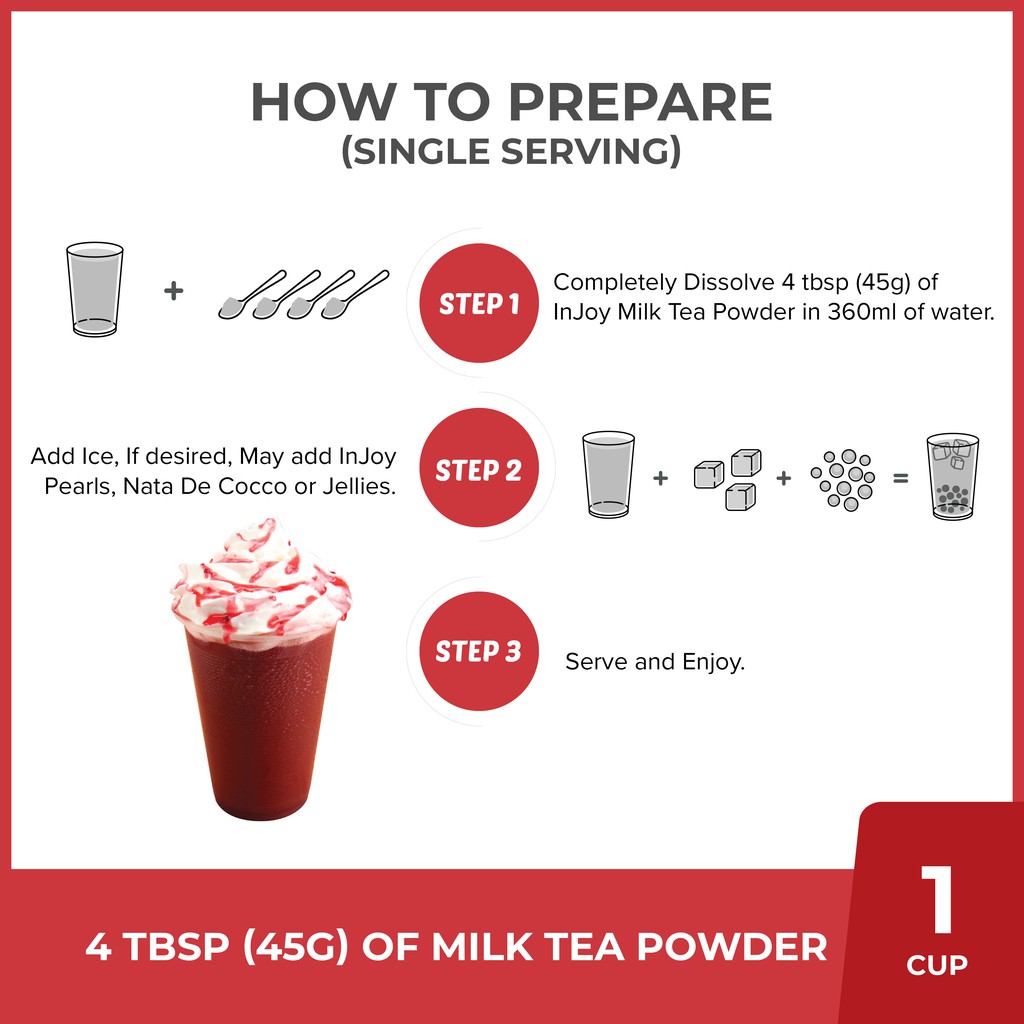 HOW TO PREPARE
(SINGLE SERVING)

+

STEP 1

Completely Dissolve 4 tbsp (45g) of InJoy Milk Tea Powder in 360ml of water.

Add Ice, If desired, May add InJoy Pearls, Nata De Cocco or Jellies.

STEP 2

+ + =

STEP 3

Serve and Enjoy.

4 TBSP (45G) OF MILK TEA POWDER

1 CUP