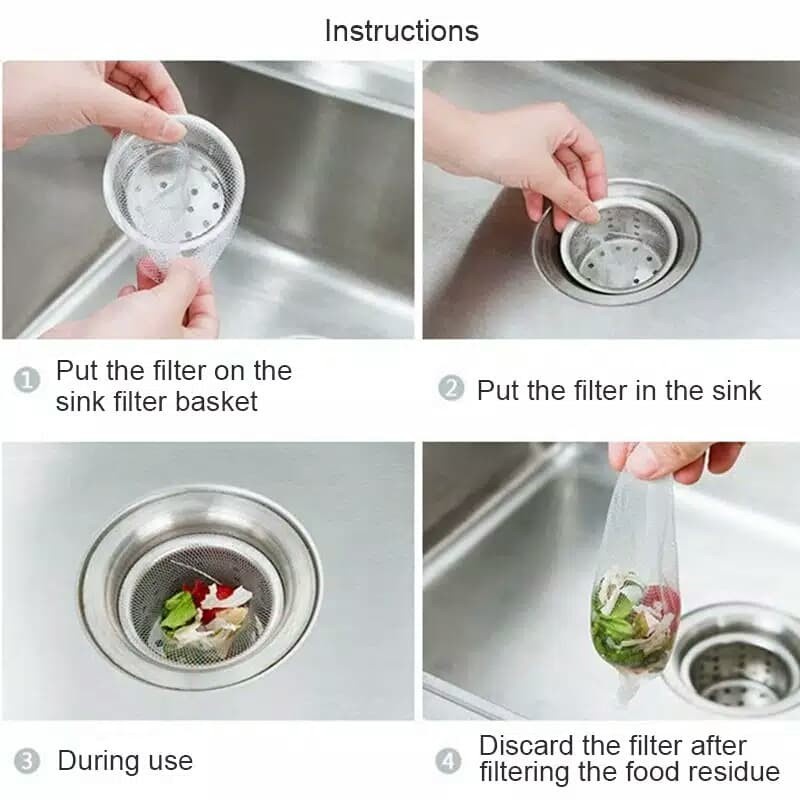 Instructions

1 Put the filter on the sink filter basket

2 Put the filter in the sink

3 During use

4 Discard the filter after filtering the food residue