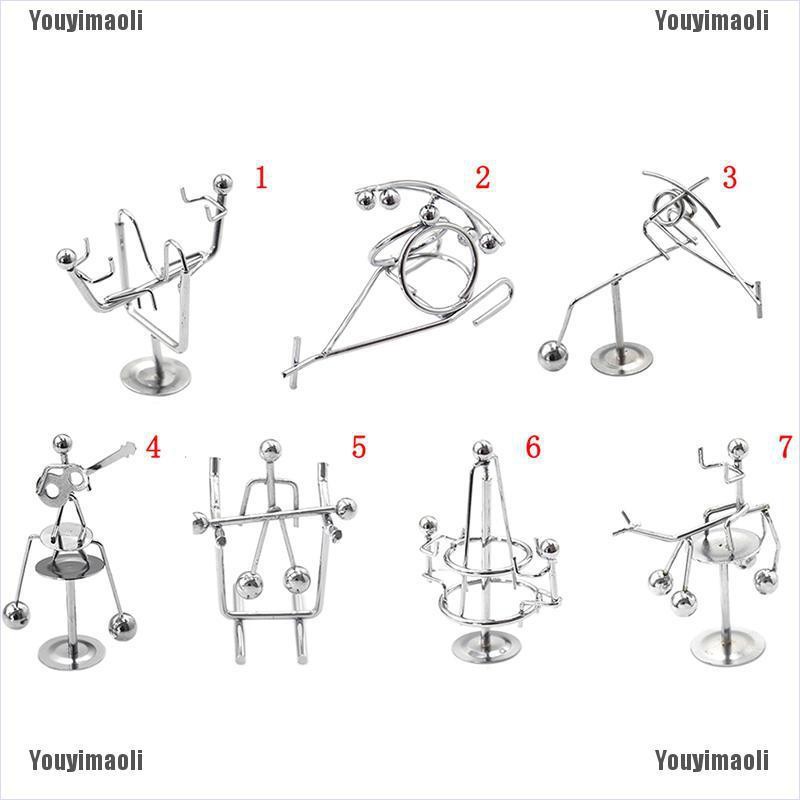 Youyimaoli Youyimaoli

1 2 3

4 5 6 7

Youyimaoli Youyimaoli