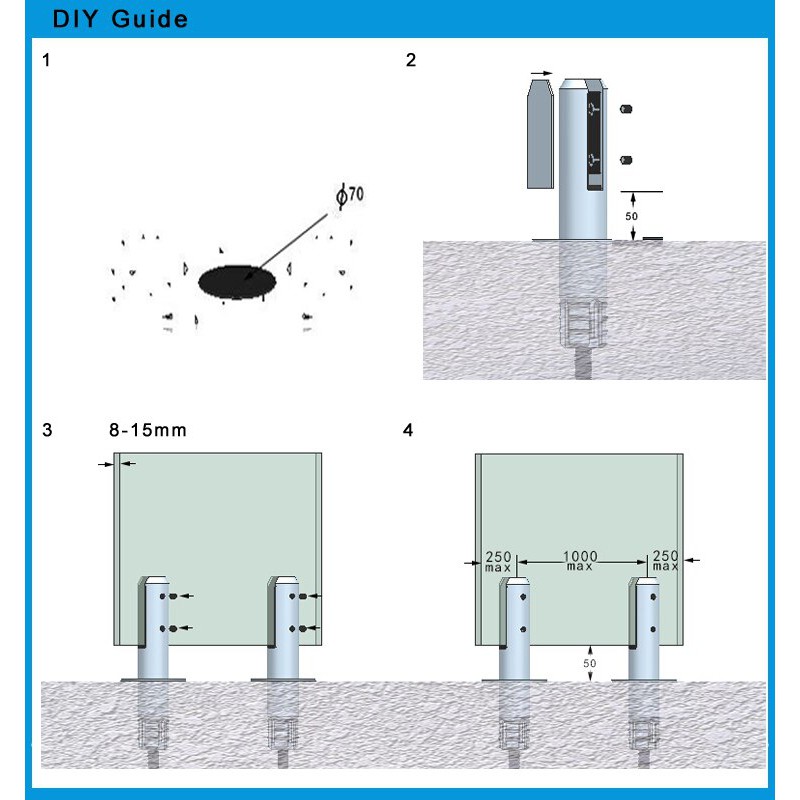 DIY Guide

1

$\phi 70$

2

50

3

8-15mm

4

250 max

1000 max

250 max

50