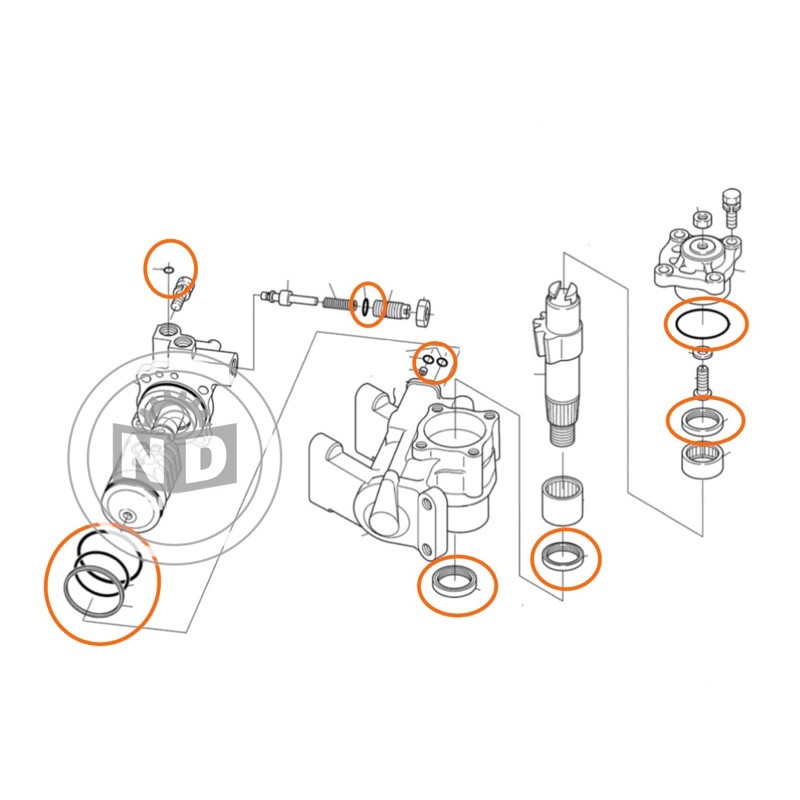 ND