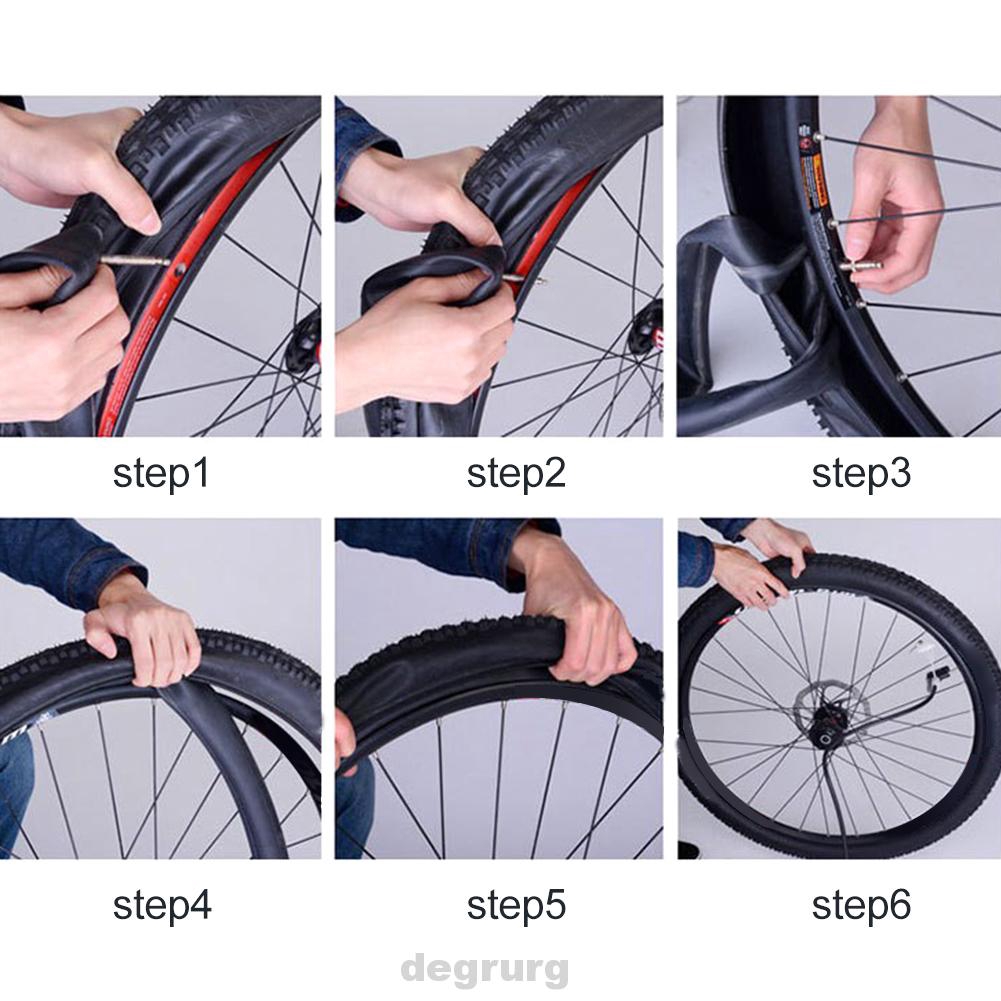 step1

step2

step3

step4

step5

step6

degrurg