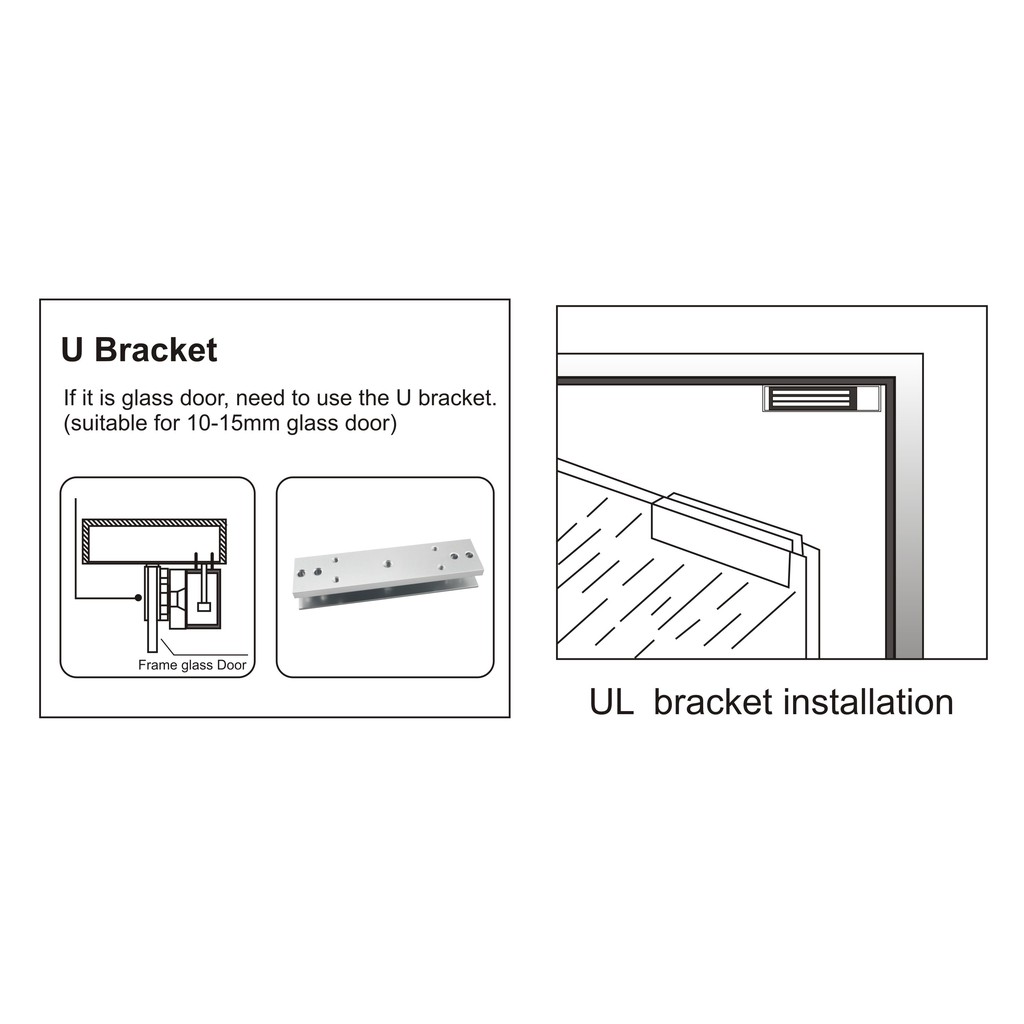 U Bracket

If it is glass door, need to use the U bracket. (suitable for 10-15mm glass door)

Frame glass Door

UL bracket installation