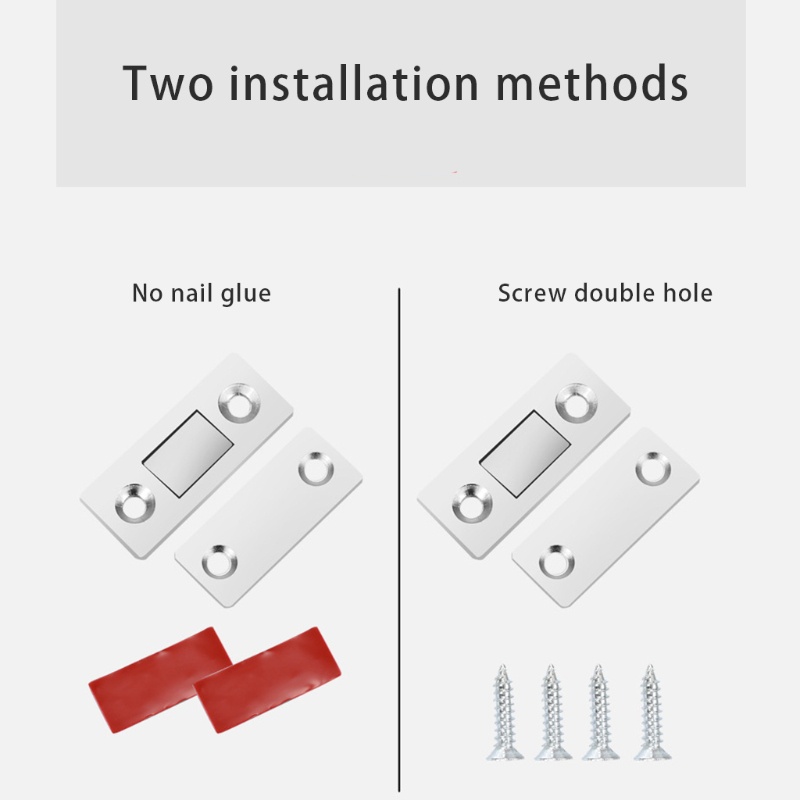 Two installation methods

No nail glue

Screw double hole