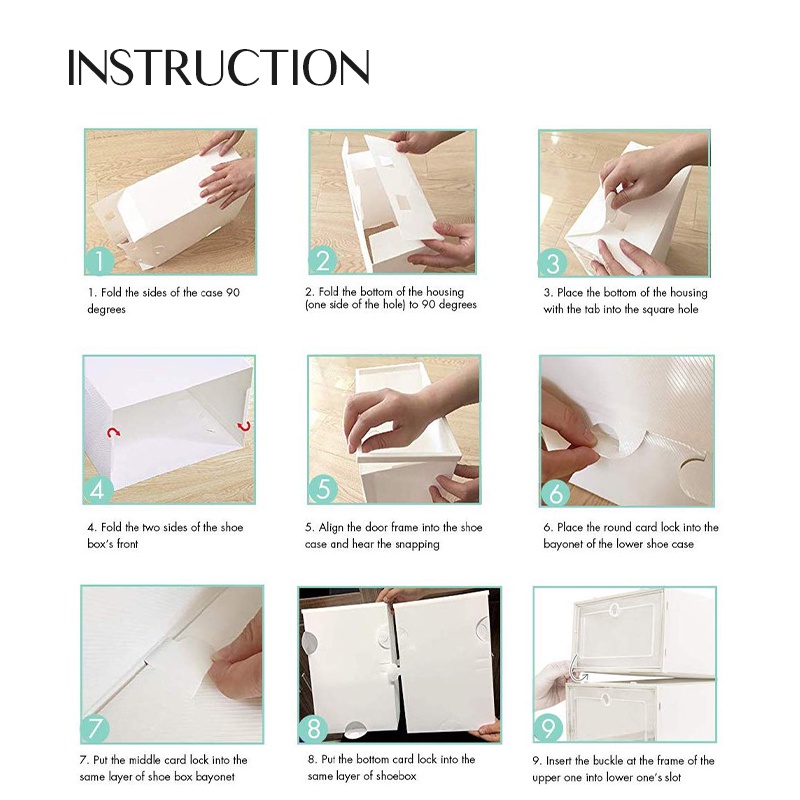 INSTRUCTION

1

1. Fold the sides of the case 90 degrees

2

2. Fold the bottom of the housing (one side of the hole) to 90 degrees

3

3. Place the bottom of the housing with the tab into the square hole

4

4. Fold the two sides of the shoe box's front

5

5. Align the door frame into the shoe case and hear the snapping

6

6. Place the round card lock into the bayonet of the lower shoe case

7

7. Put the middle card lock into the same layer of shoe box bayonet

8

8. Put the bottom card lock into the same layer of shoebox

9

9. Insert the buckle at the frame of the upper one into lower one's slot