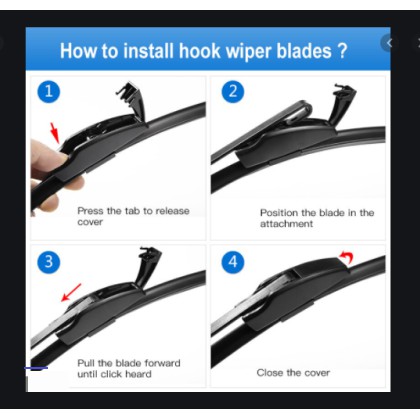 How to install hook wiper blades ?

1

Press the tab to release cover

2

Position the blade in the attachment

3

Pull the blade forward until click heard

4

Close the cover