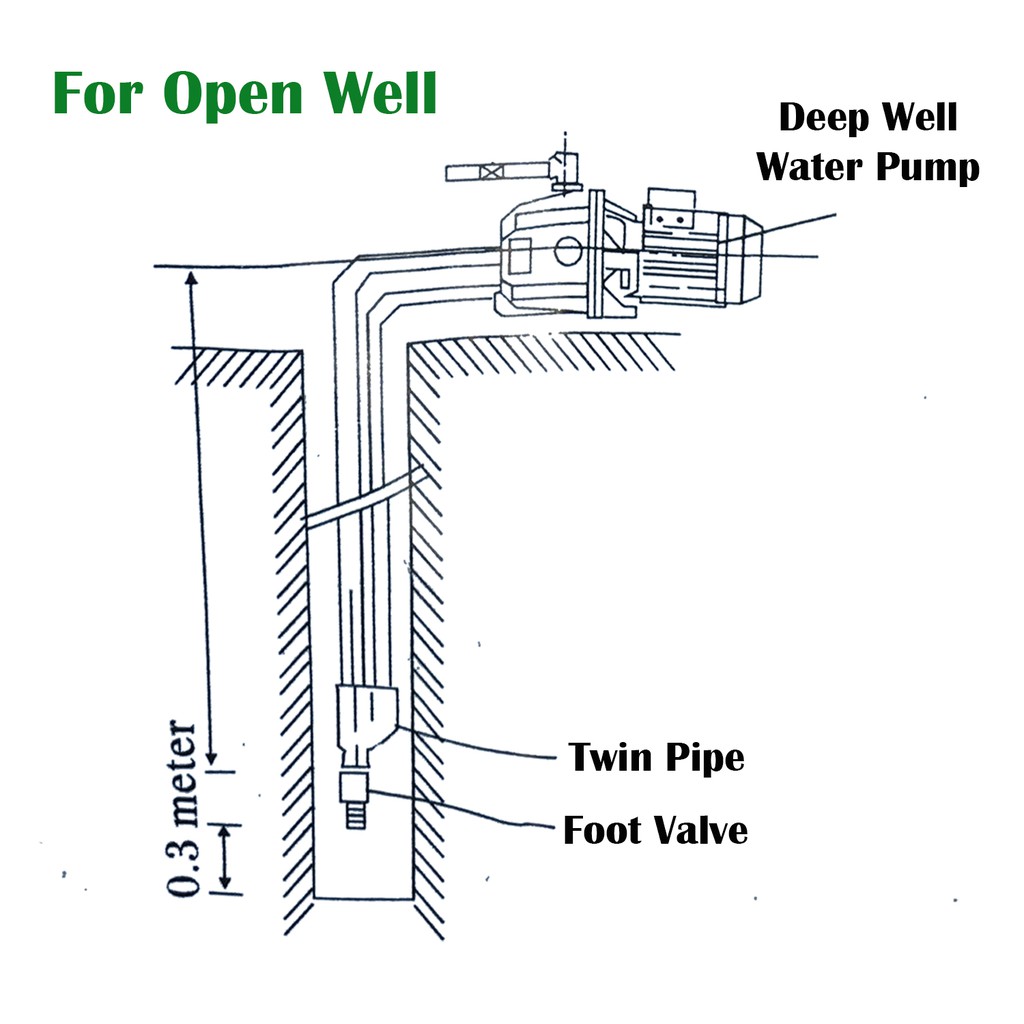 For Open Well

Deep Well Water Pump

0.3 meter

Twin Pipe

Foot Valve