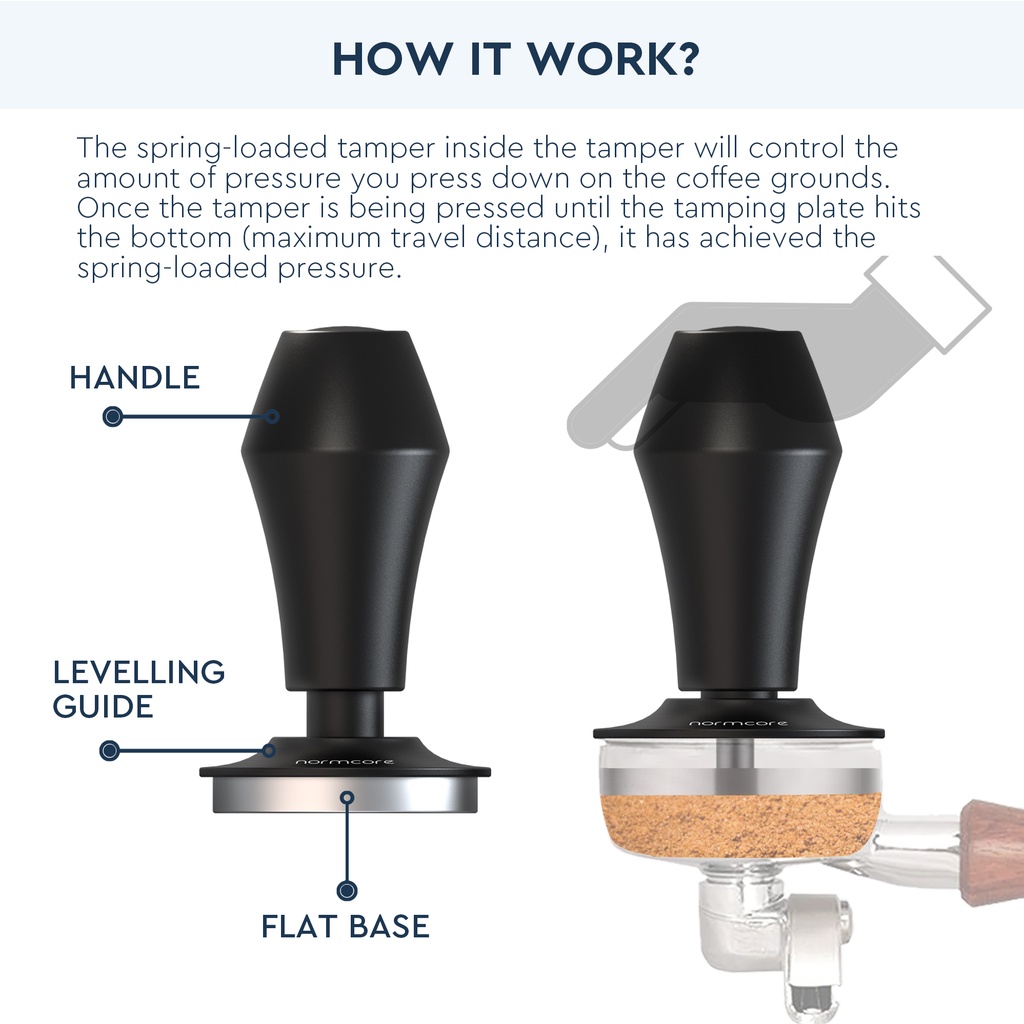 HOW IT WORK?

The spring-loaded tamper inside the tamper will control the amount of pressure you press down on the coffee grounds. Once the tamper is being pressed until the tamping plate hits the bottom (maximum travel distance), it has achieved the spring-loaded pressure.

HANDLE

LEVELLING GUIDE

normcore

FLAT BASE

normcore