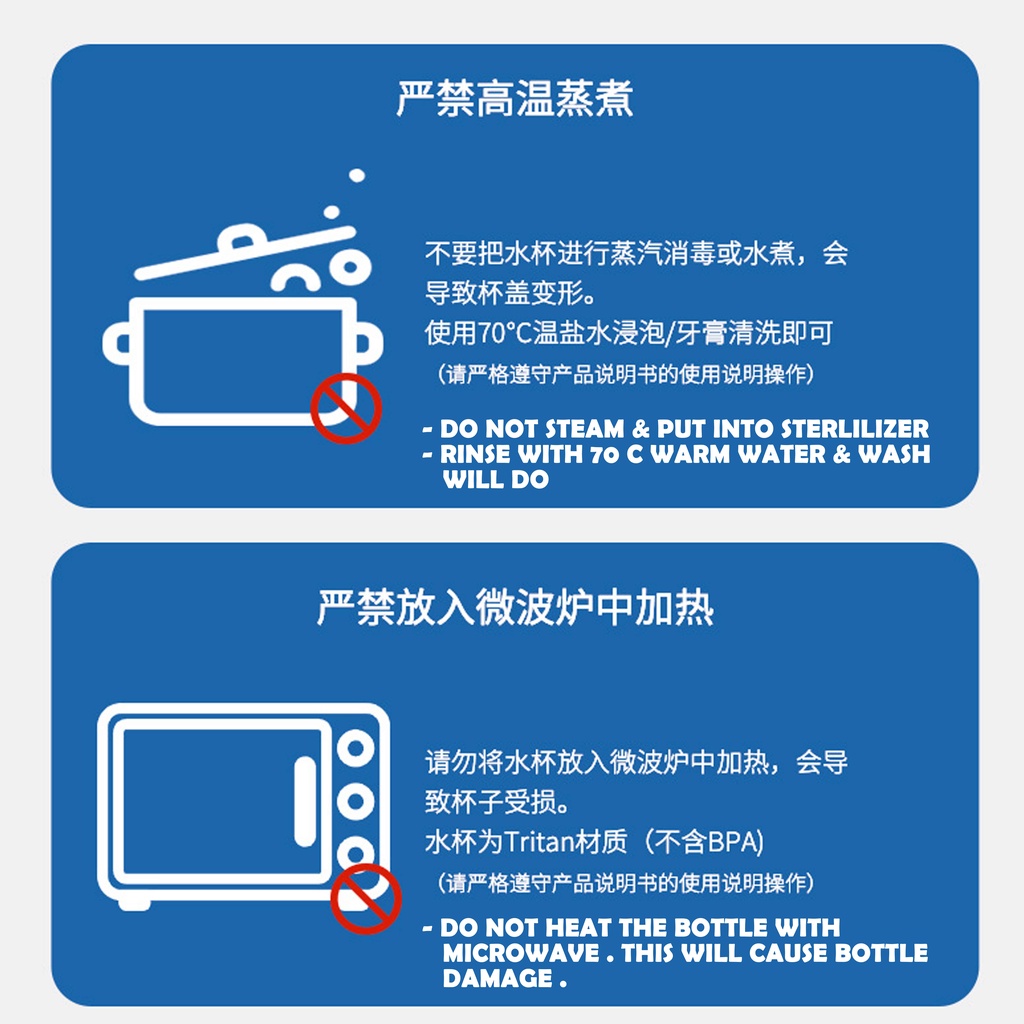 严禁高温蒸煮

不要把水杯进行蒸汽消毒或水煮，会导致杯盖变形。
使用70°C温盐水浸泡/牙膏清洗即可
（请严格遵守产品说明书的使用说明操作）

- DO NOT STEAM & PUT INTO STERLILIZER
- RINSE WITH 70 C WARM WATER & WASH WILL DO

严禁放入微波炉中加热

请勿将水杯放入微波炉中加热，会导致杯子受损。
水杯为Tritan材质（不含BPA)
（请严格遵守产品说明书的使用说明操作）

- DO NOT HEAT THE BOTTLE WITH MICROWAVE . THIS WILL CAUSE BOTTLE DAMAGE .