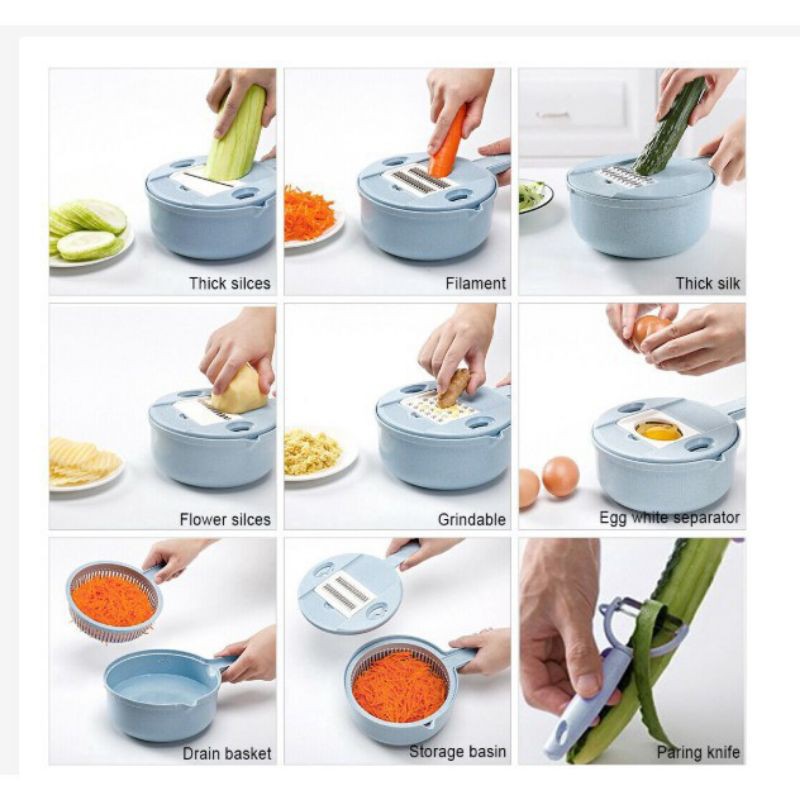 Thick silces

Filament

Thick silk

Flower silces

Grindable

Egg white separator

Drain basket

Storage basin

Paring knife