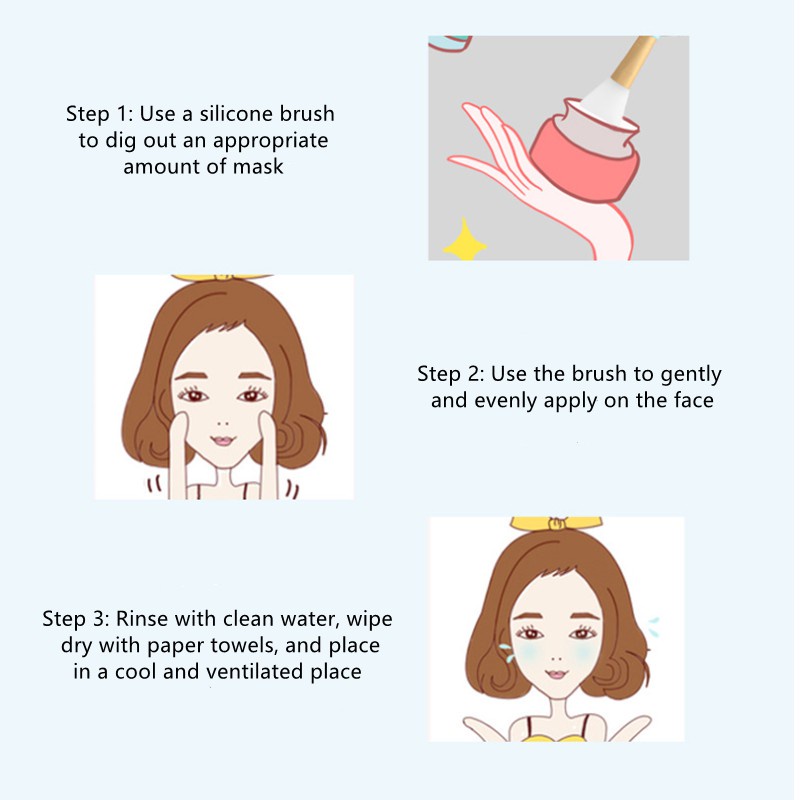 Step 1: Use a silicone brush to dig out an appropriate amount of mask

Step 2: Use the brush to gently and evenly apply on the face

Step 3: Rinse with clean water, wipe dry with paper towels, and place in a cool and ventilated place