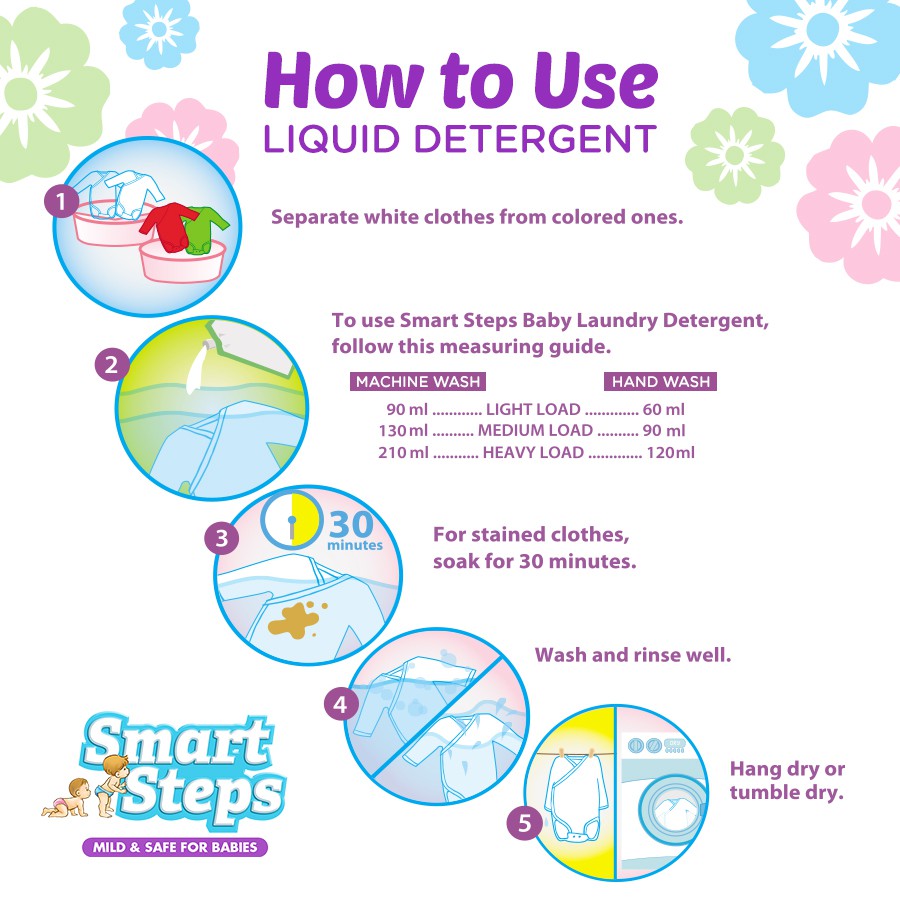 How to Use
LIQUID DETERGENT

1

Separate white clothes from colored ones.

2

To use Smart Steps Baby Laundry Detergent, follow this measuring guide.

MACHINE WASH HAND WASH

90 ml ............ LIGHT LOAD ............. 60 ml
130 ml .......... MEDIUM LOAD .......... 90 ml
210 ml ........... HEAVY LOAD ............. 120ml

3

30 minutes

For stained clothes, soak for 30 minutes.

4

Wash and rinse well.

5

Hang dry or tumble dry.

Smart Steps
MILD & SAFE FOR BABIES