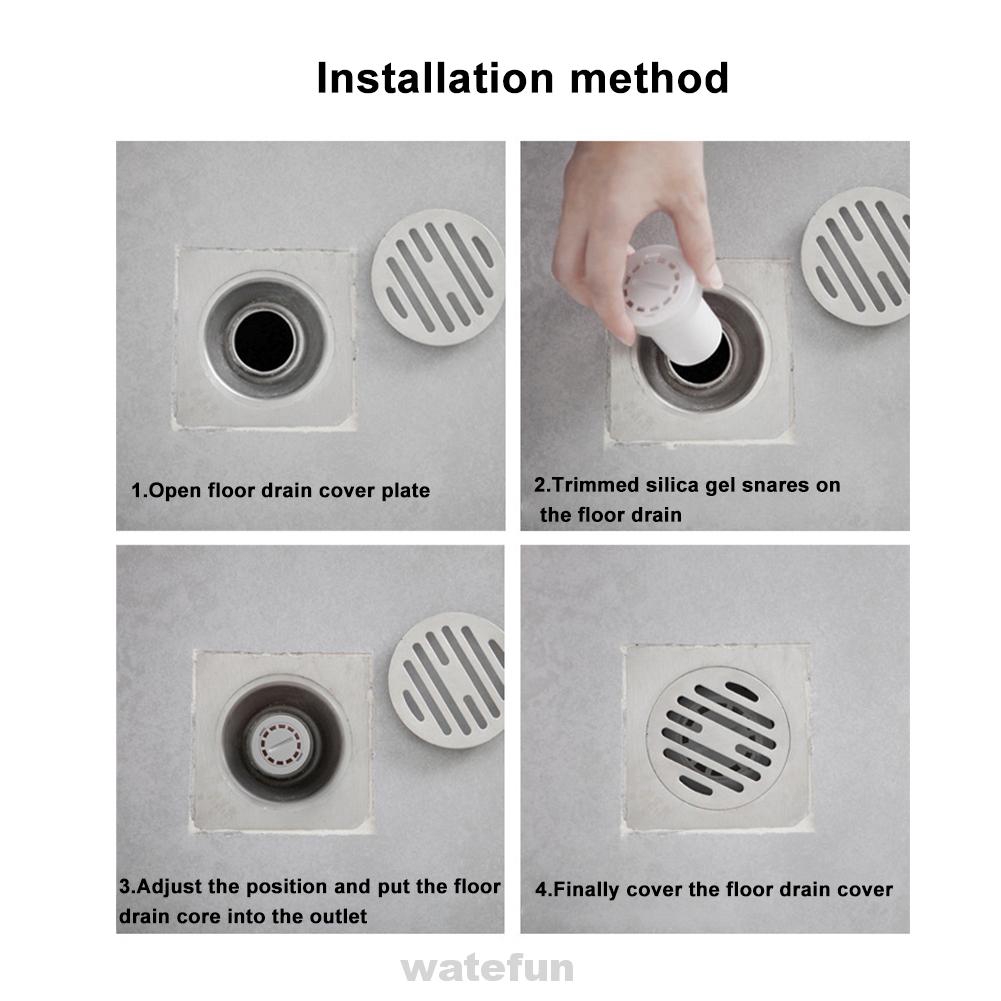 Installation method

1.Open floor drain cover plate

2.Trimmed silica gel snares on the floor drain

3.Adjust the position and put the floor drain core into the outlet

4.Finally cover the floor drain cover

watefun