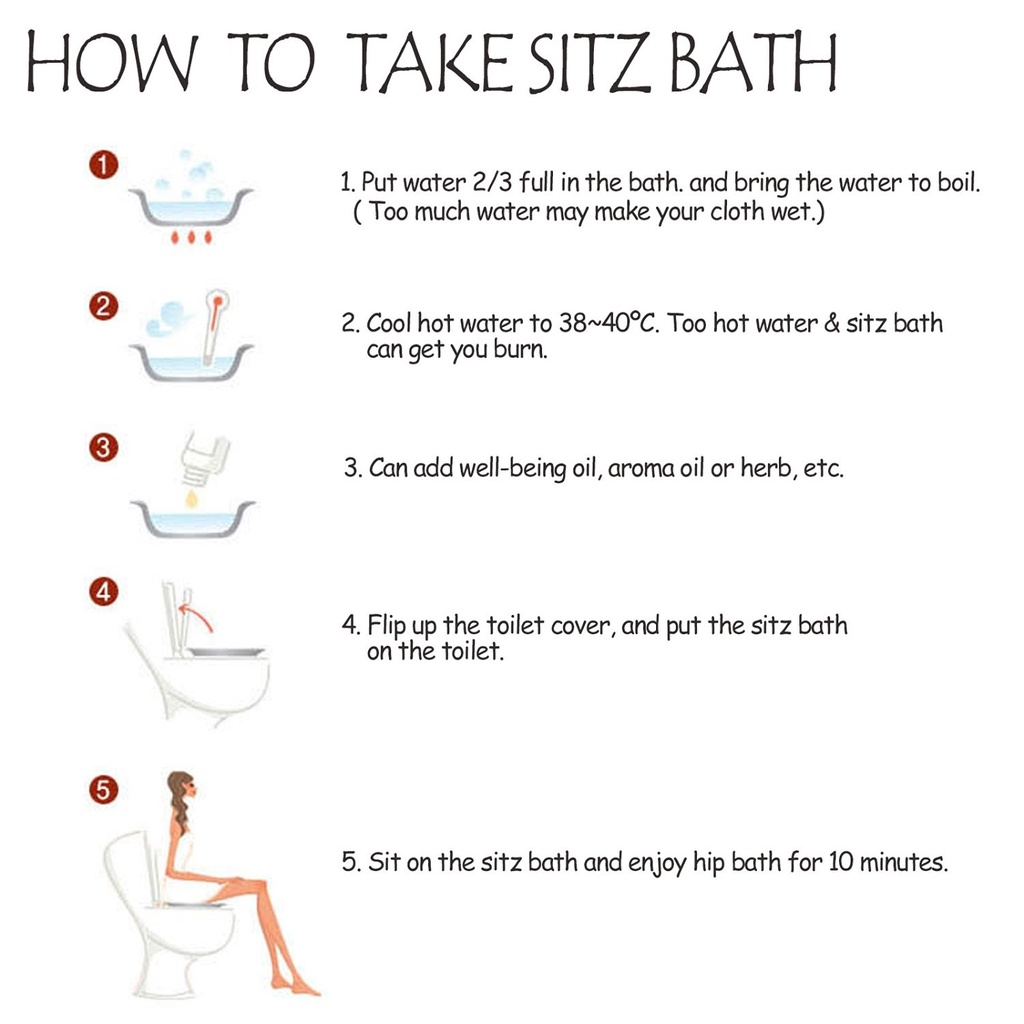 HOW TO TAKE SITZ BATH

1

1. Put water 2/3 full in the bath. and bring the water to boil. ( Too much water may make your cloth wet.)

2

2. Cool hot water to 38~40°C. Too hot water & sitz bath can get you burn.

3

3. Can add well-being oil, aroma oil or herb, etc.

4

4. Flip up the toilet cover, and put the sitz bath on the toilet.

5

5. Sit on the sitz bath and enjoy hip bath for 10 minutes.