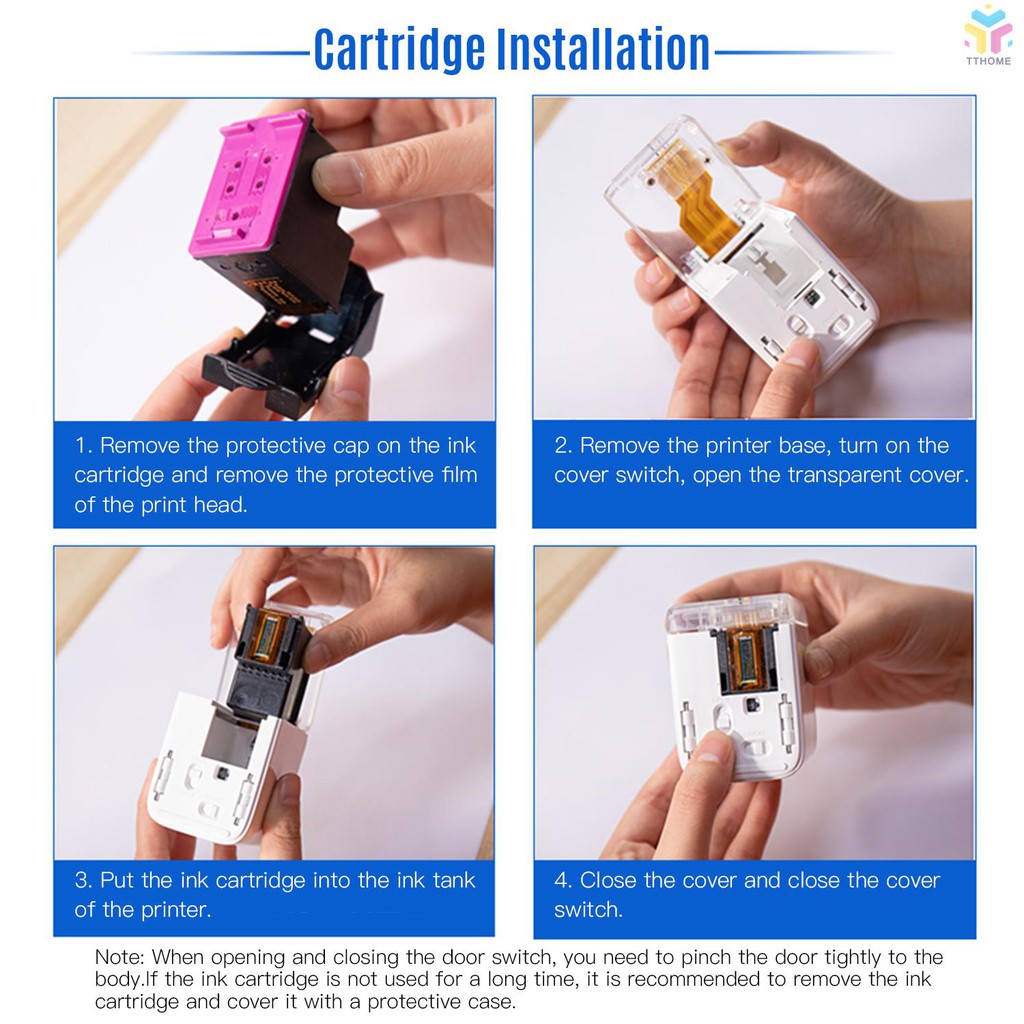 Cartridge Installation

TTHOME

1. Remove the protective cap on the ink cartridge and remove the protective film of the print head.

2. Remove the printer base, turn on the cover switch, open the transparent cover.

3. Put the ink cartridge into the ink tank of the printer.

4. Close the cover and close the cover switch.

Note: When opening and closing the door switch, you need to pinch the door tightly to the body.If the ink cartridge is not used for a long time, it is recommended to remove the ink cartridge and cover it with a protective case.