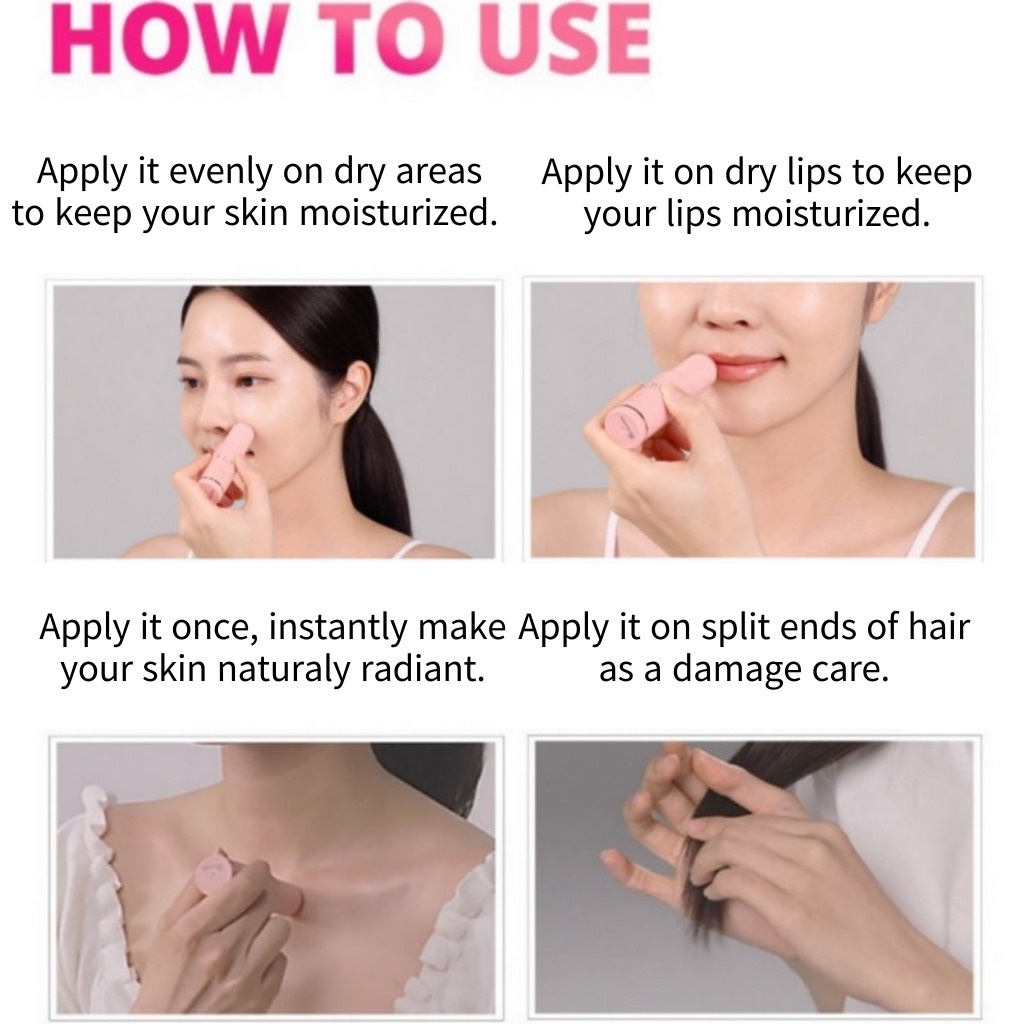 HOW TO USE

Apply it evenly on dry areas to keep your skin moisturized.

Apply it on dry lips to keep your lips moisturized.

Apply it once, instantly make your skin naturaly radiant.

Apply it on split ends of hair as a damage care.