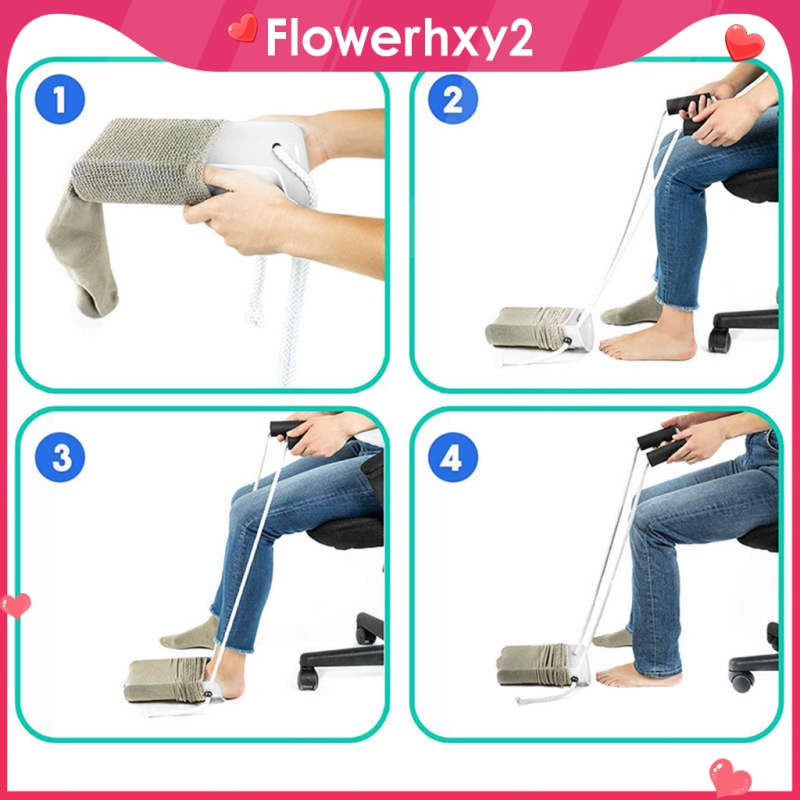 Flowerhxy2

1

2

3

4