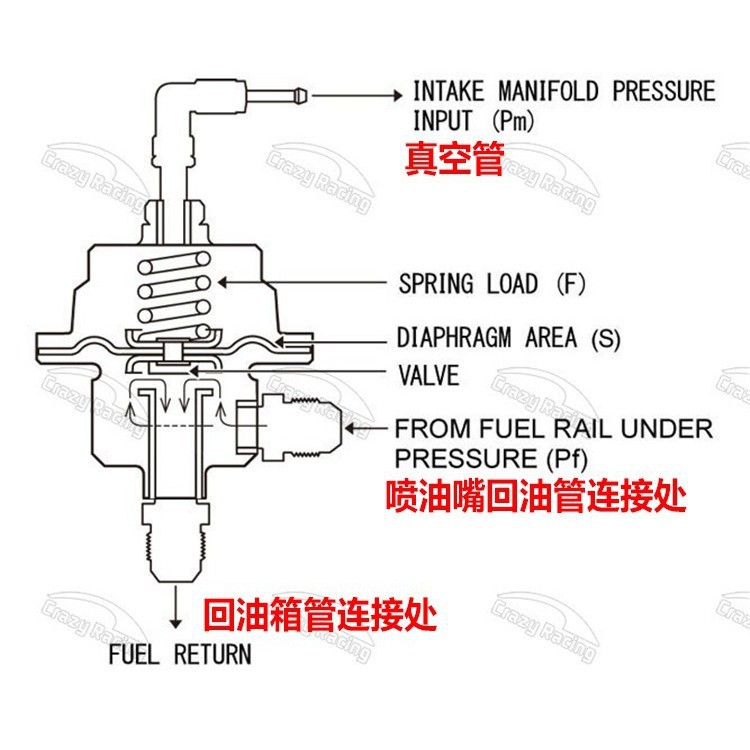 INTAKE MANIFOLD PRESSURE INPUT (Pm)
真空管

SPRING LOAD (F)

DIAPHRAGM AREA (S)

VALVE

FROM FUEL RAIL UNDER PRESSURE (Pf)
喷油嘴回油管连接处

回油箱管连接处

FUEL RETURN

Crazy Racing