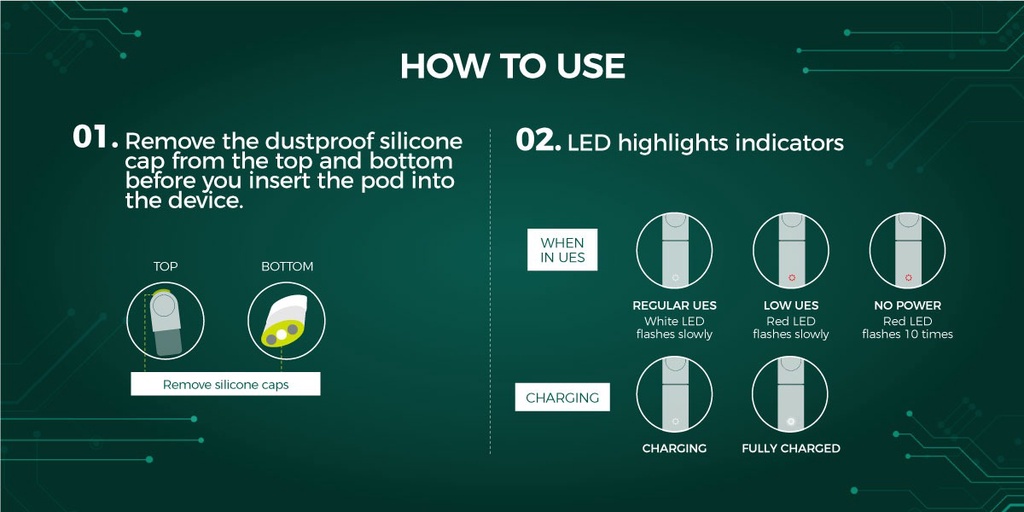 HOW TO USE

01. Remove the dustproof silicone cap from the top and bottom before you insert the pod into the device.

TOP

BOTTOM

Remove silicone caps

02. LED highlights indicators

WHEN IN UES

REGULAR UES
White LED flashes slowly

LOW UES
Red LED flashes slowly

NO POWER
Red LED flashes 10 times

CHARGING

CHARGING

FULLY CHARGED