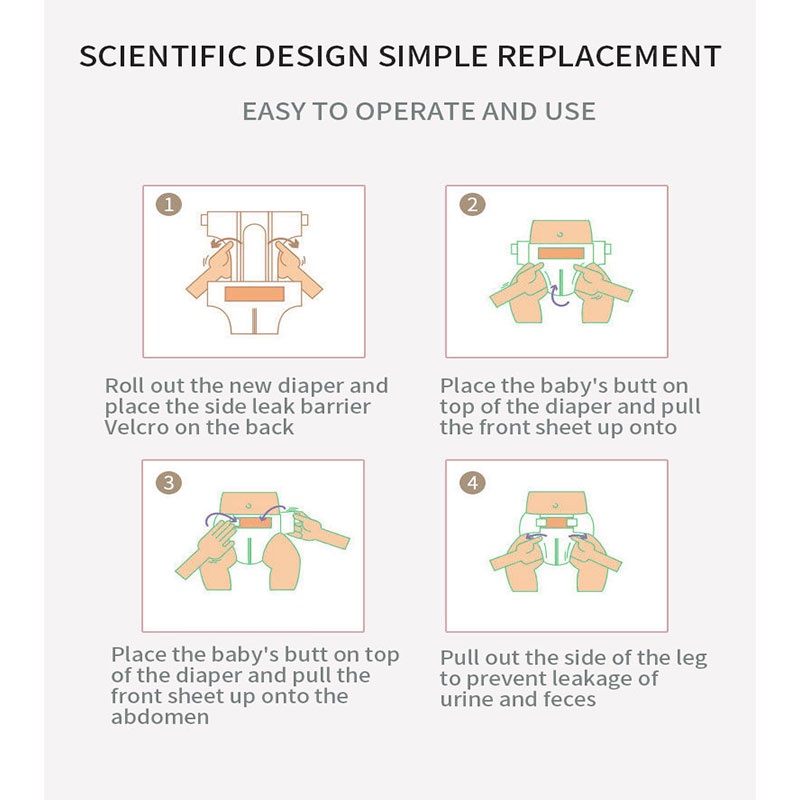 SCIENTIFIC DESIGN SIMPLE REPLACEMENT

EASY TO OPERATE AND USE

1

Roll out the new diaper and place the side leak barrier Velcro on the back

2

Place the baby's butt on top of the diaper and pull the front sheet up onto

3

Place the baby's butt on top of the diaper and pull the front sheet up onto the abdomen

4

Pull out the side of the leg to prevent leakage of urine and feces