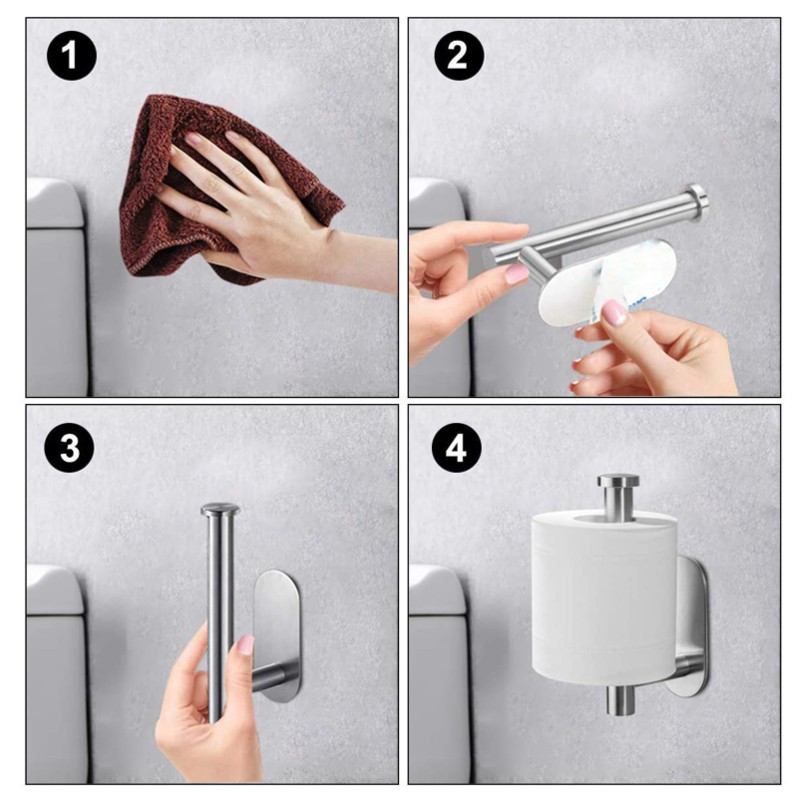 1

2

3

4