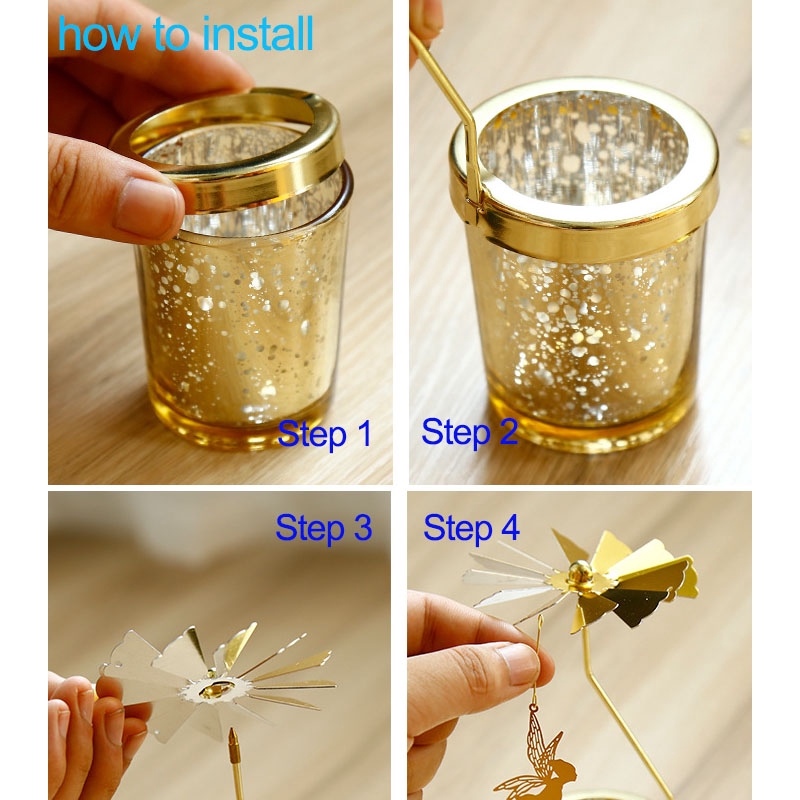 how to install

Step 1

Step 2

Step 3

Step 4