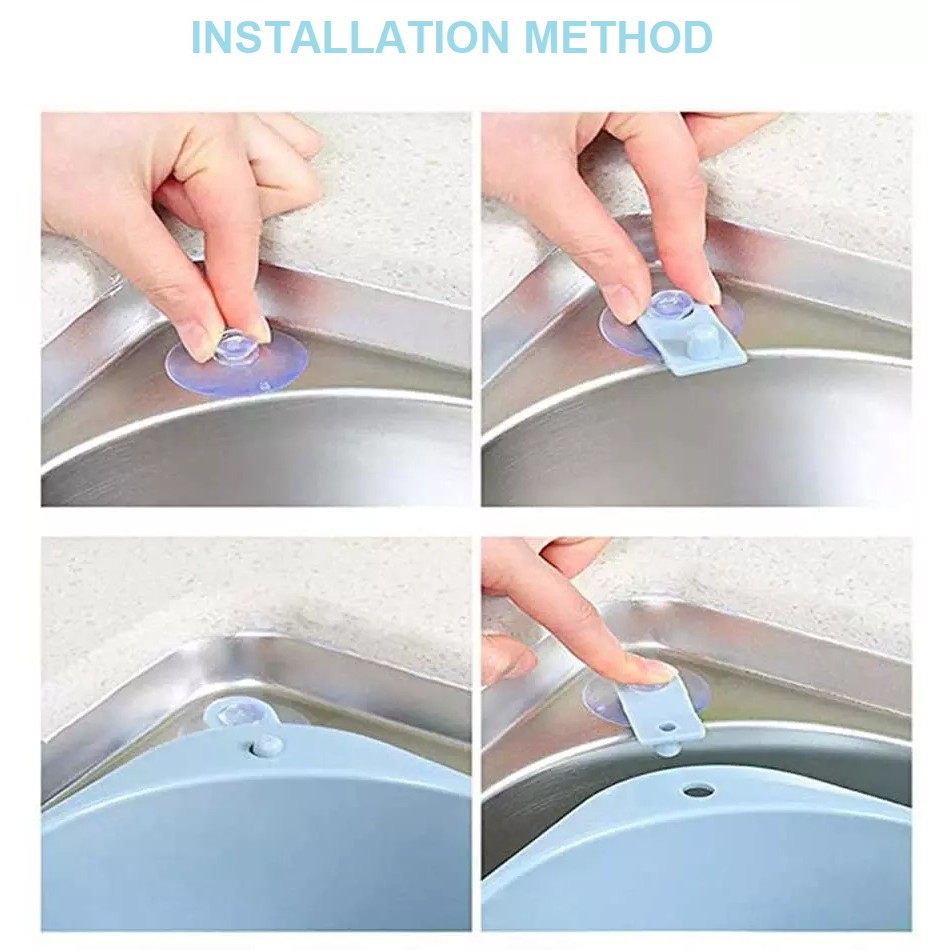 INSTALLATION METHOD