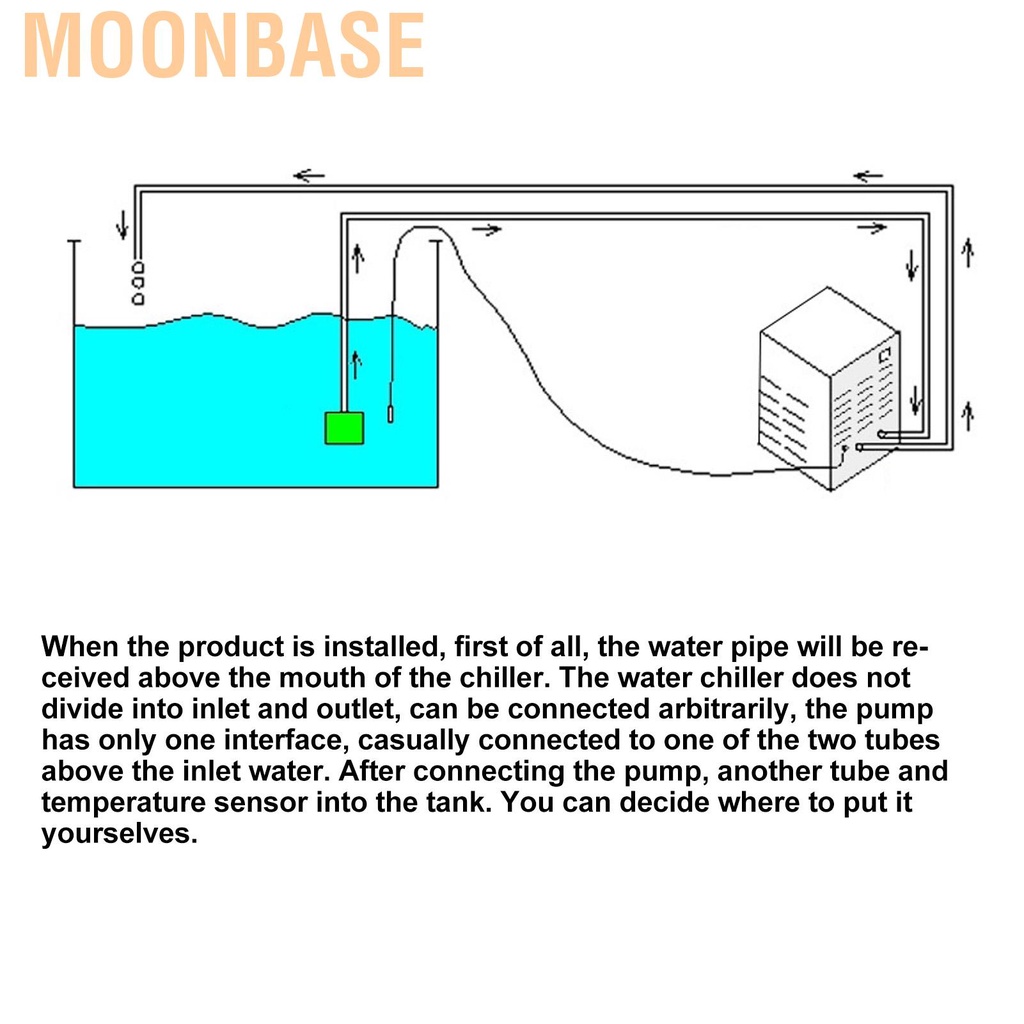 MOONBASE

When the product is installed, first of all, the water pipe will be received above the mouth of the chiller. The water chiller does not divide into inlet and outlet, can be connected arbitrarily, the pump has only one interface, casually connected to one of the two tubes above the inlet water. After connecting the pump, another tube and temperature sensor into the tank. You can decide where to put it yourselves.