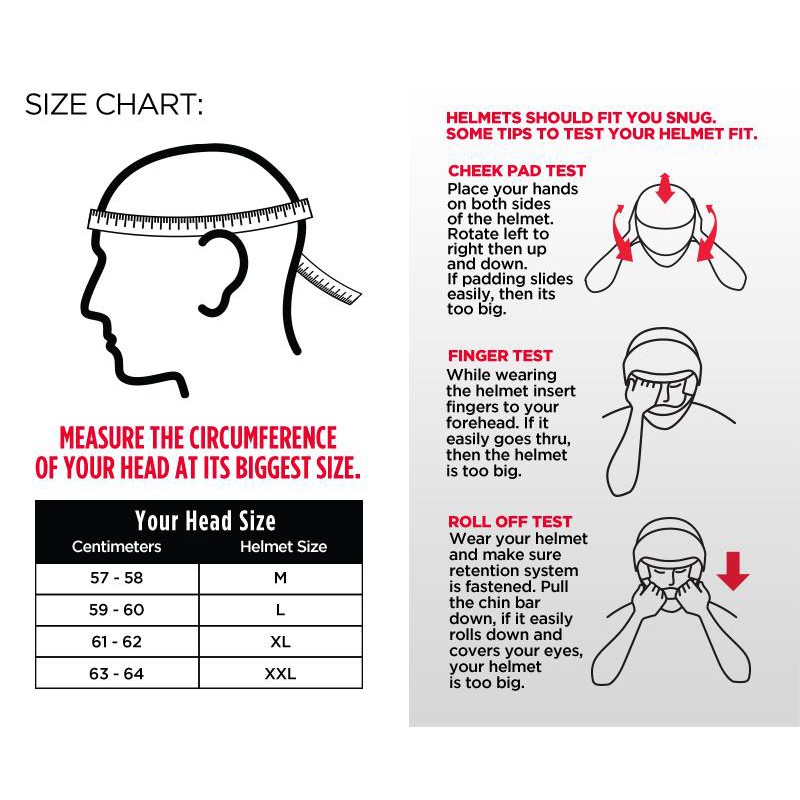 SIZE CHART:

MEASURE THE CIRCUMFERENCE OF YOUR HEAD AT ITS BIGGEST SIZE.

Your Head Size

| Centimeters | Helmet Size |
|---|---|
| 57 - 58 | M |
| 59 - 60 | L |
| 61 - 62 | XL |
| 63 - 64 | XXL |

HELMETS SHOULD FIT YOU SNUG. SOME TIPS TO TEST YOUR HELMET FIT.

CHEEK PAD TEST
Place your hands on both sides of the helmet. Rotate left to right then up and down. If padding slides easily, then its too big.

FINGER TEST
While wearing the helmet insert fingers to your forehead. If it easily goes thru, then the helmet is too big.

ROLL OFF TEST
Wear your helmet and make sure retention system is fastened. Pull the chin bar down, if it easily rolls down and covers your eyes, your helmet is too big.