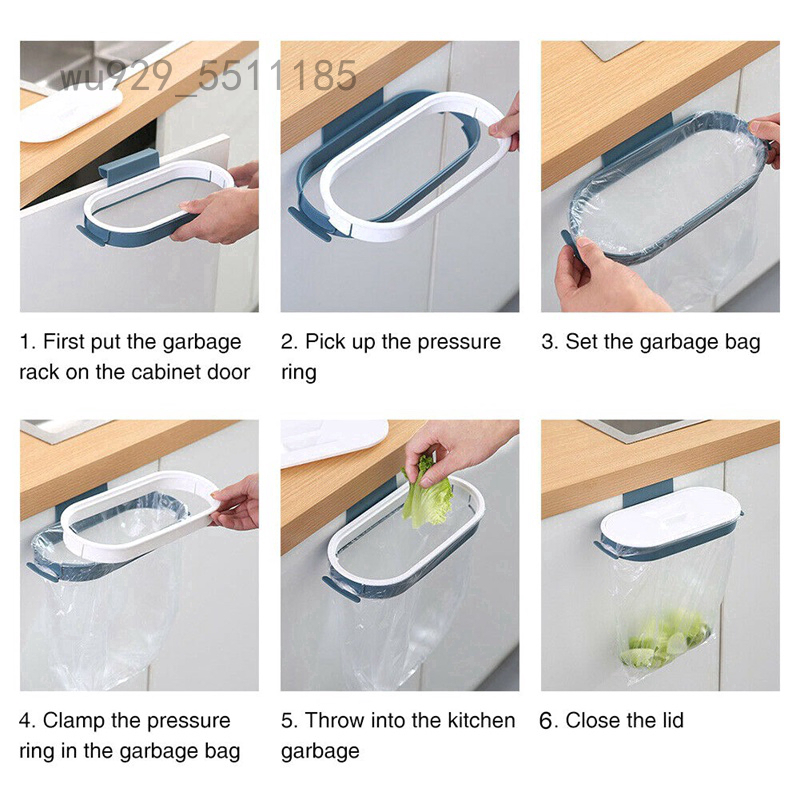 wu929_5511185

1. First put the garbage rack on the cabinet door

2. Pick up the pressure ring

3. Set the garbage bag

4. Clamp the pressure ring in the garbage bag

5. Throw into the kitchen garbage

6. Close the lid