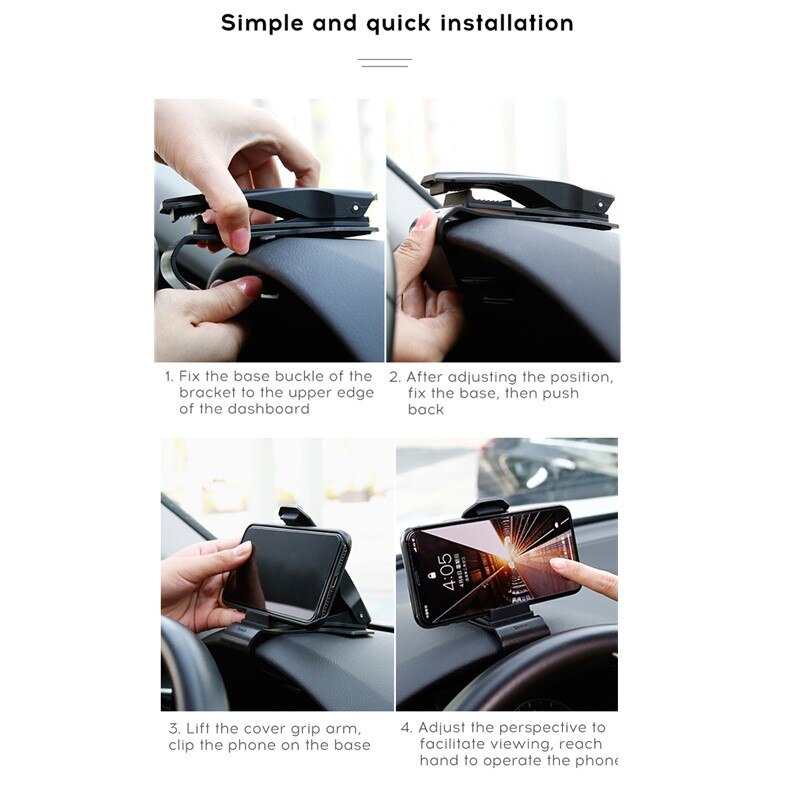 Simple and quick installation

1. Fix the base buckle of the bracket to the upper edge of the dashboard

2. After adjusting the position, fix the base, then push back

4:05

3. Lift the cover grip arm, clip the phone on the base

4. Adjust the perspective to facilitate viewing, reach hand to operate the phone