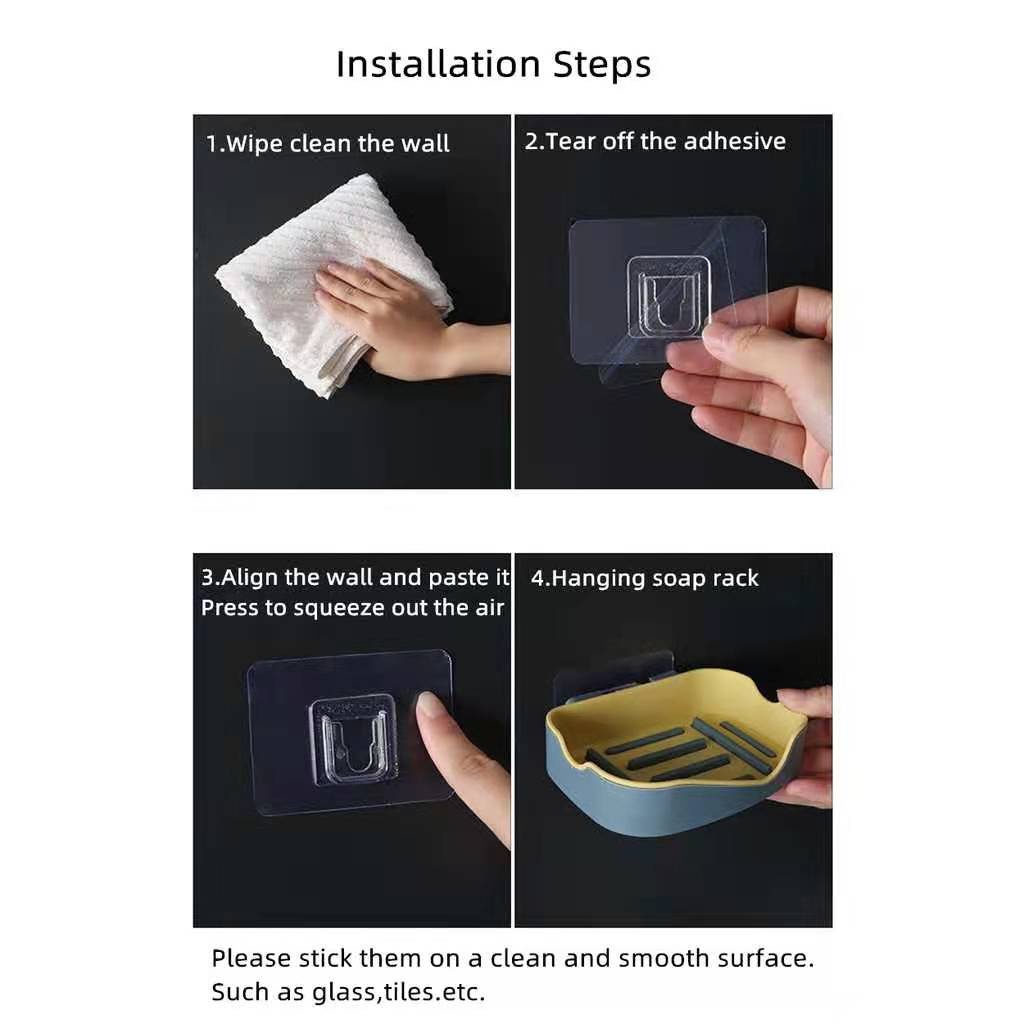 Installation Steps

1.Wipe clean the wall

2.Tear off the adhesive

3.Align the wall and paste it
Press to squeeze out the air

4.Hanging soap rack

Please stick them on a clean and smooth surface.
Such as glass,tiles.etc.