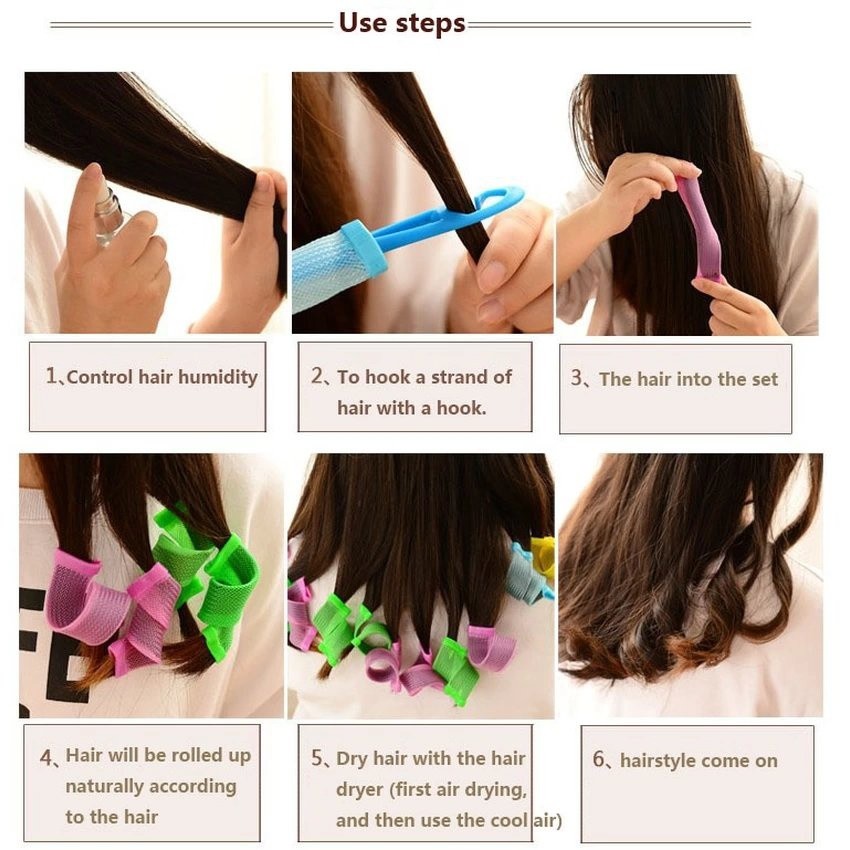 Use steps

1、Control hair humidity

2、To hook a strand of hair with a hook.

3、The hair into the set

4、Hair will be rolled up naturally according to the hair

5、Dry hair with the hair dryer (first air drying, and then use the cool air)

6、hairstyle come on