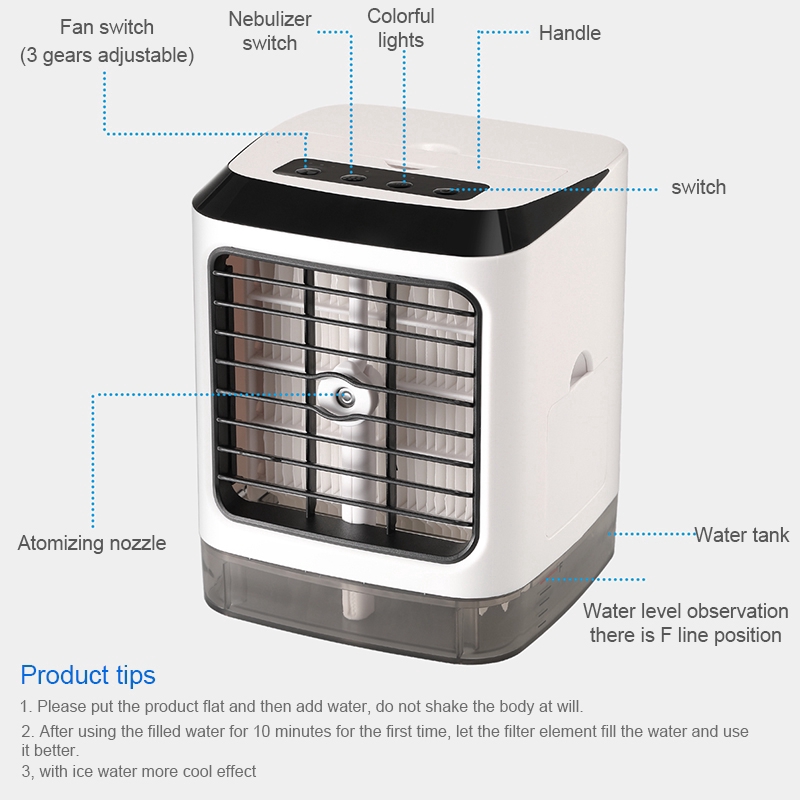 Fan switch
(3 gears adjustable)

Nebulizer switch

Colorful lights

Handle

switch

Atomizing nozzle

Water tank

Water level observation there is F line position

Product tips

1. Please put the product flat and then add water, do not shake the body at will.

2. After using the filled water for 10 minutes for the first time, let the filter element fill the water and use it better.

3, with ice water more cool effect