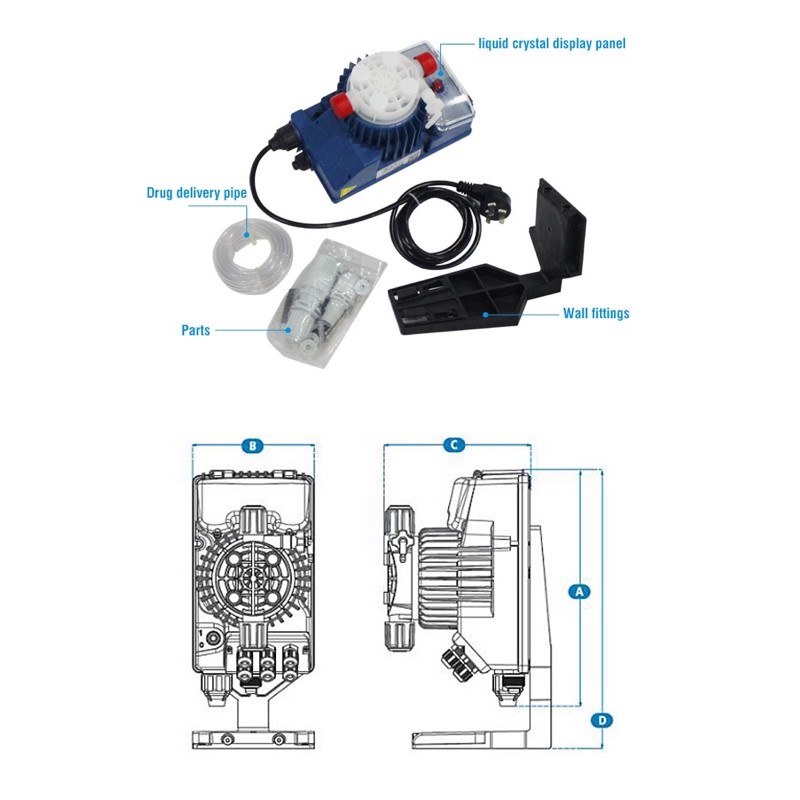 liquid crystal display panel

Drug delivery pipe

Parts

Wall fittings

B

C

A

D