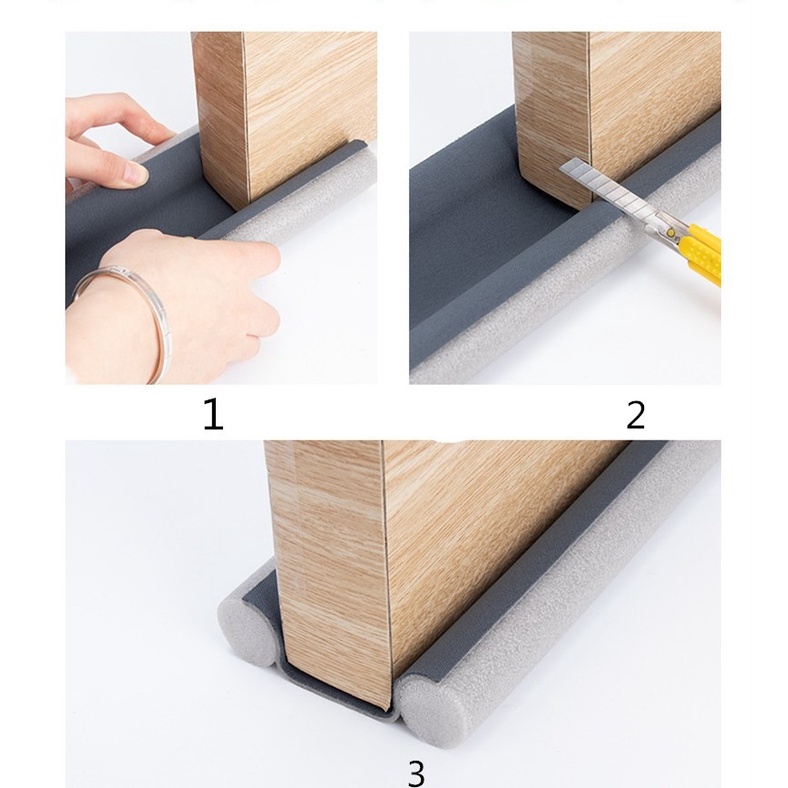 1

2

3