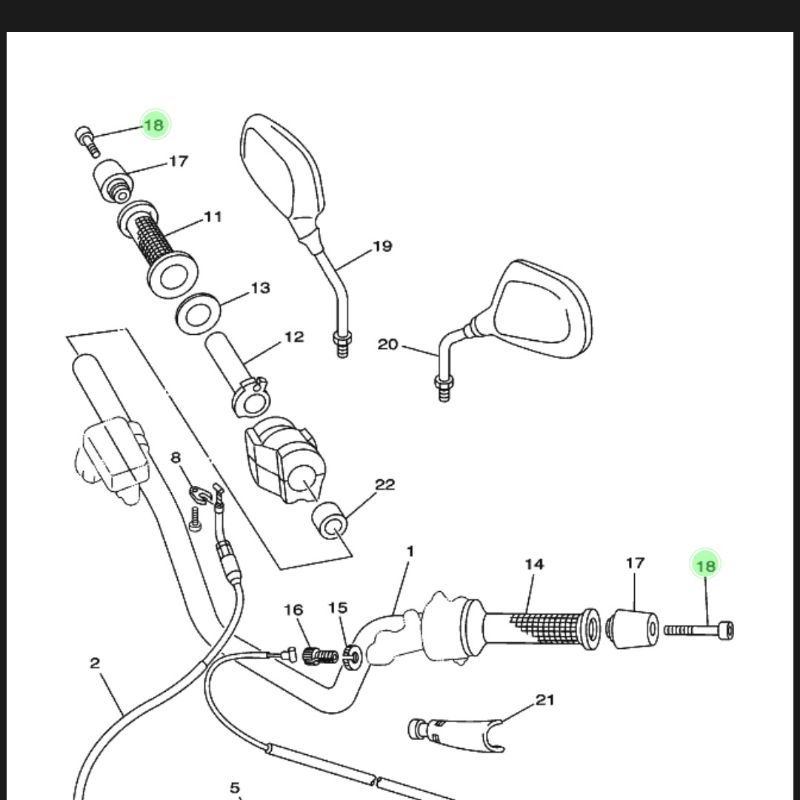 18
17
11
19
13
12
20
8
22
1
14
17
18
16
15
2
21
5