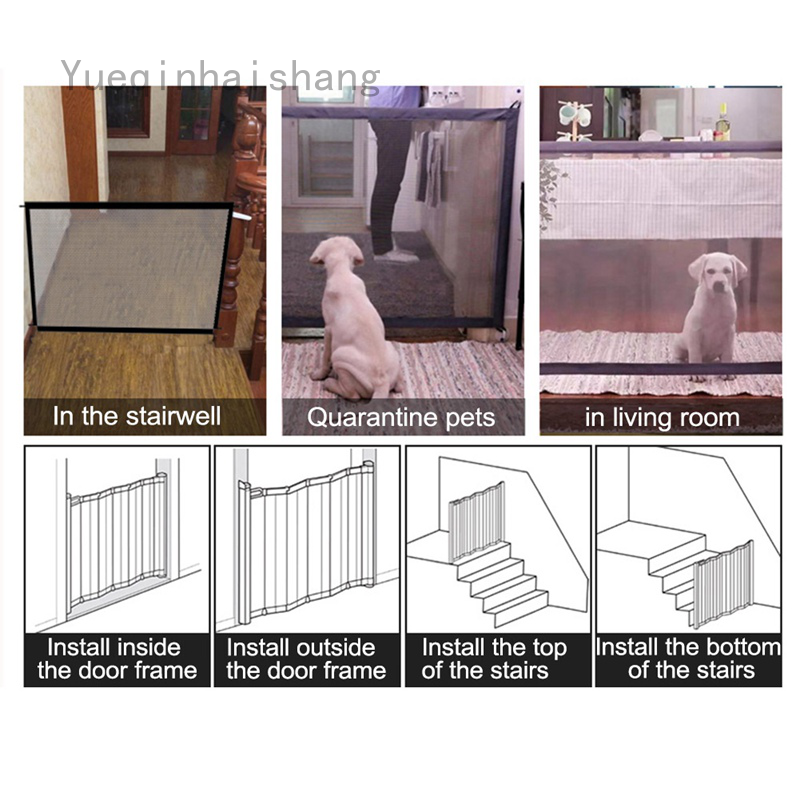 Yueqinhaishang

In the stairwell

Quarantine pets

in living room

Install inside the door frame

Install outside the door frame

Install the top of the stairs

Install the bottom of the stairs