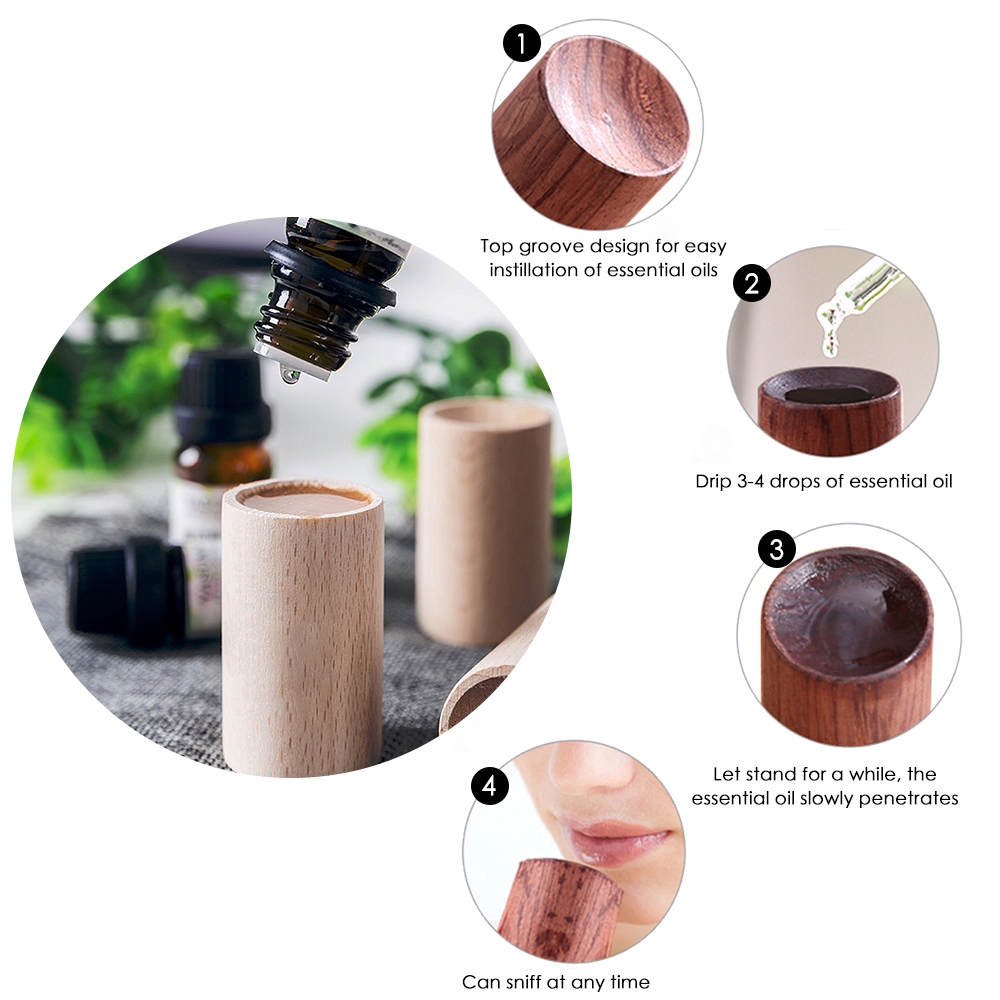 1
Top groove design for easy instillation of essential oils

2
Drip 3-4 drops of essential oil

3
Let stand for a while, the essential oil slowly penetrates

4
Can sniff at any time