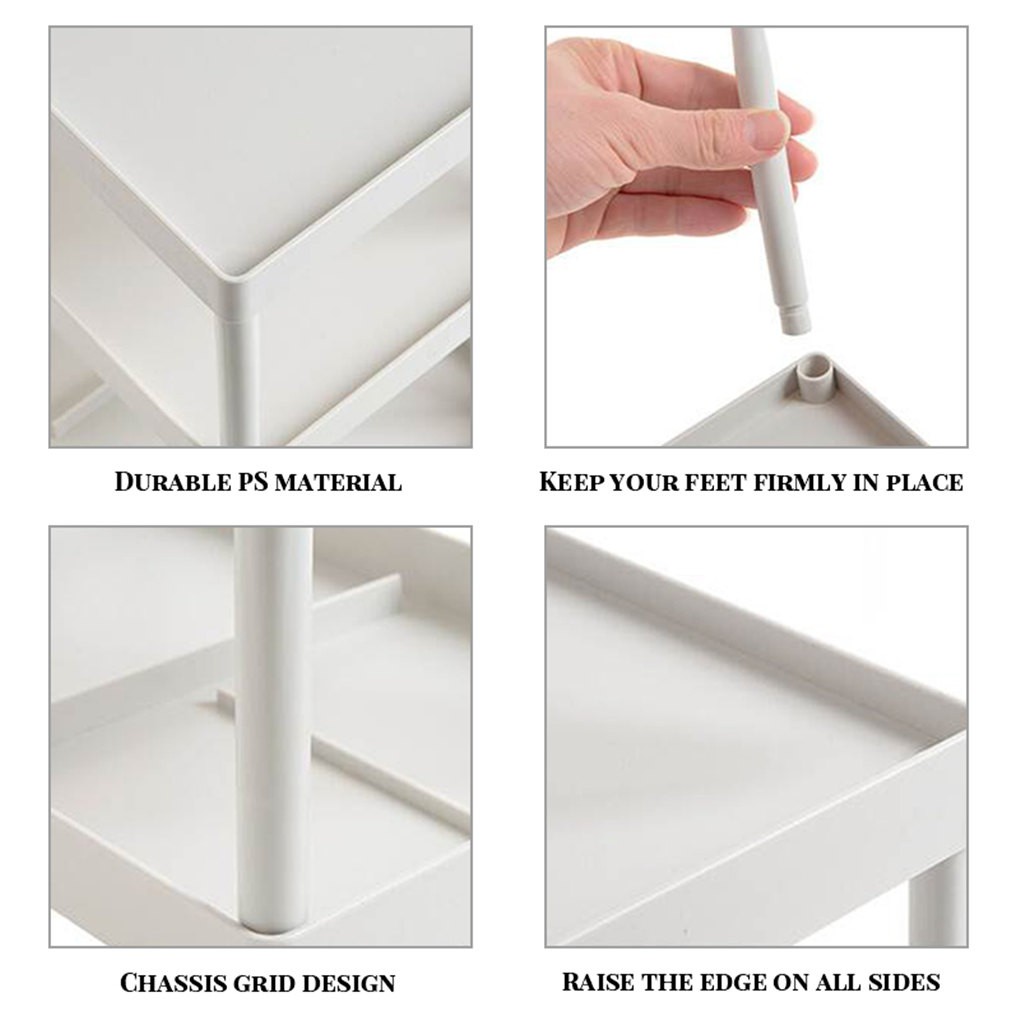 DURABLE PS MATERIAL

KEEP YOUR FEET FIRMLY IN PLACE

CHASSIS GRID DESIGN

RAISE THE EDGE ON ALL SIDES