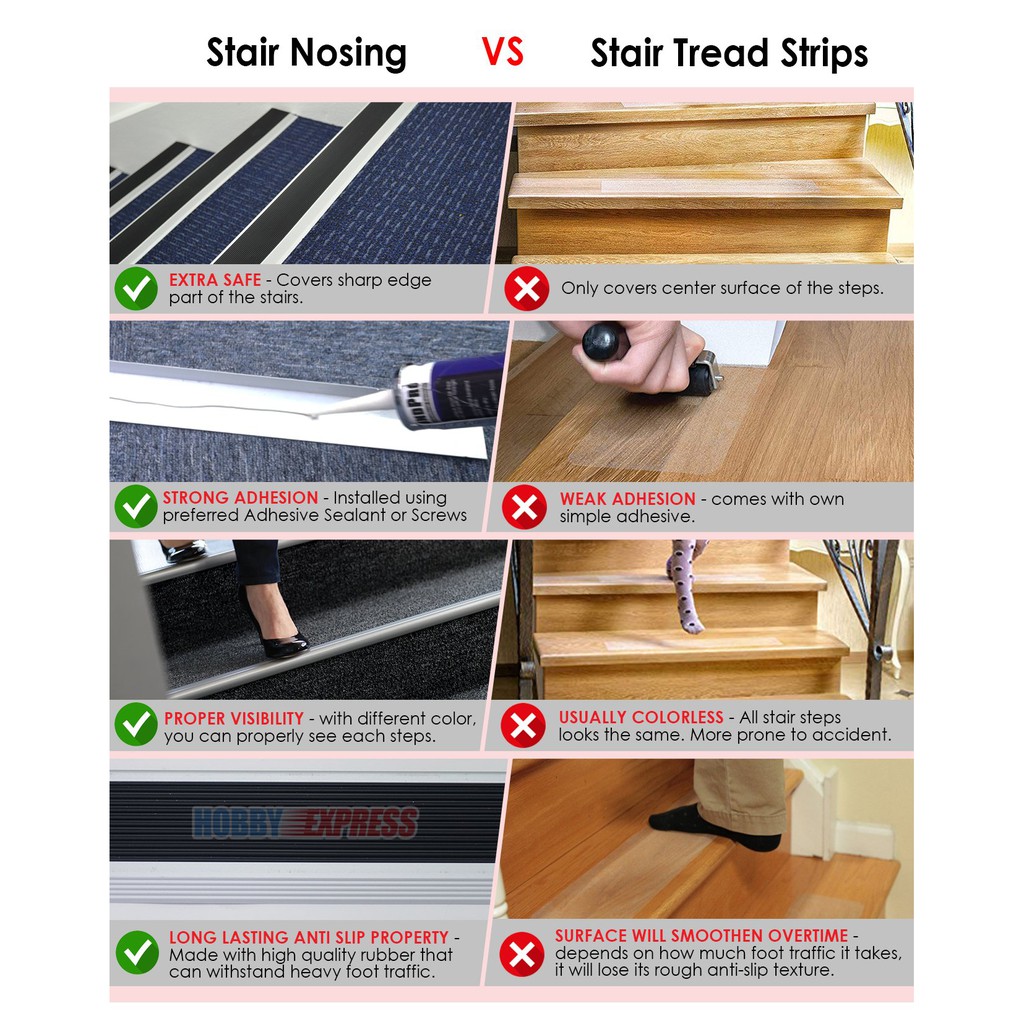 Stair Nosing VS Stair Tread Strips

EXTRA SAFE - Covers sharp edge part of the stairs.

Only covers center surface of the steps.

STRONG ADHESION - Installed using preferred Adhesive Sealant or Screws

WEAK ADHESION - comes with own simple adhesive.

PROPER VISIBILITY - with different color, you can properly see each steps.

USUALLY COLORLESS - All stair steps looks the same. More prone to accident.

HOBBY EXPRESS

LONG LASTING ANTI SLIP PROPERTY - Made with high quality rubber that can withstand heavy foot traffic.

SURFACE WILL SMOOTHEN OVERTIME - depends on how much foot traffic it takes, it will lose its rough anti-slip texture.