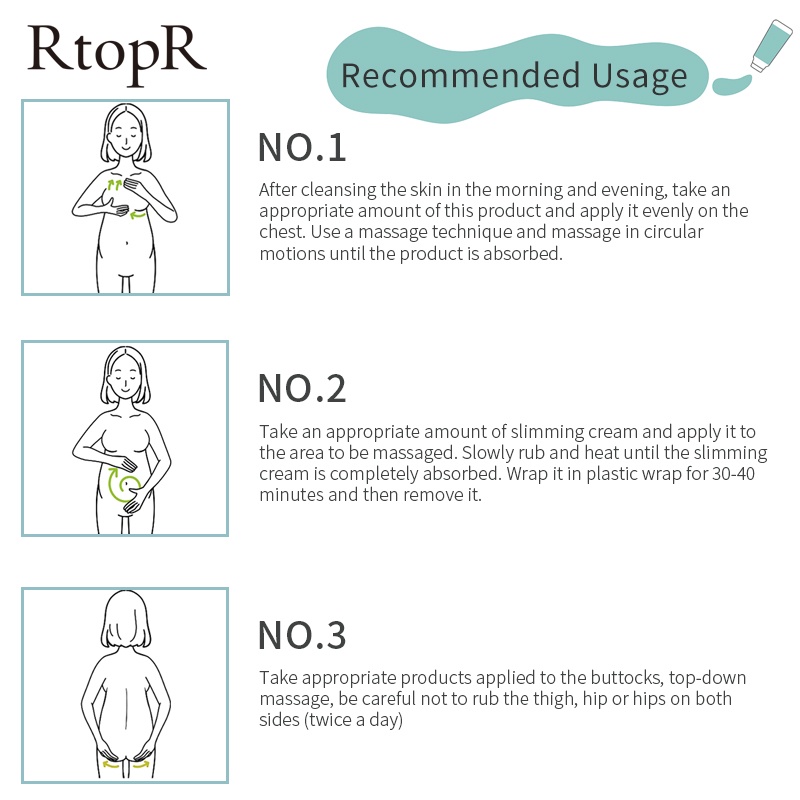 RtopR

Recommended Usage

NO.1

After cleansing the skin in the morning and evening, take an appropriate amount of this product and apply it evenly on the chest. Use a massage technique and massage in circular motions until the product is absorbed.

NO.2

Take an appropriate amount of slimming cream and apply it to the area to be massaged. Slowly rub and heat until the slimming cream is completely absorbed. Wrap it in plastic wrap for 30-40 minutes and then remove it.

NO.3

Take appropriate products applied to the buttocks, top-down massage, be careful not to rub the thigh, hip or hips on both sides (twice a day)