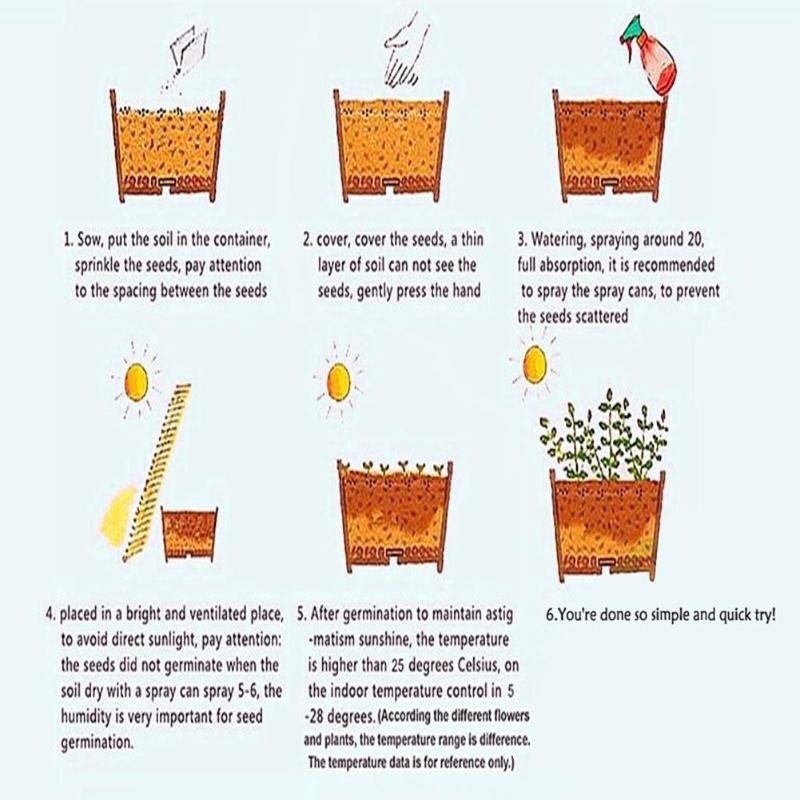 1. Sow, put the soil in the container, sprinkle the seeds, pay attention to the spacing between the seeds

2. cover, cover the seeds, a thin layer of soil can not see the seeds, gently press the hand

3. Watering, spraying around 20, full absorption, it is recommended to spray the spray cans, to prevent the seeds scattered

4. placed in a bright and ventilated place, to avoid direct sunlight, pay attention: the seeds did not germinate when the soil dry with a spray can spray 5-6, the humidity is very important for seed germination.

5. After germination to maintain astig -matism sunshine, the temperature is higher than 25 degrees Celsius, on the indoor temperature control in 5 -28 degrees. (According the different flowers and plants, the temperature range is difference. The temperature data is for reference only.)

6.You're done so simple and quick try!