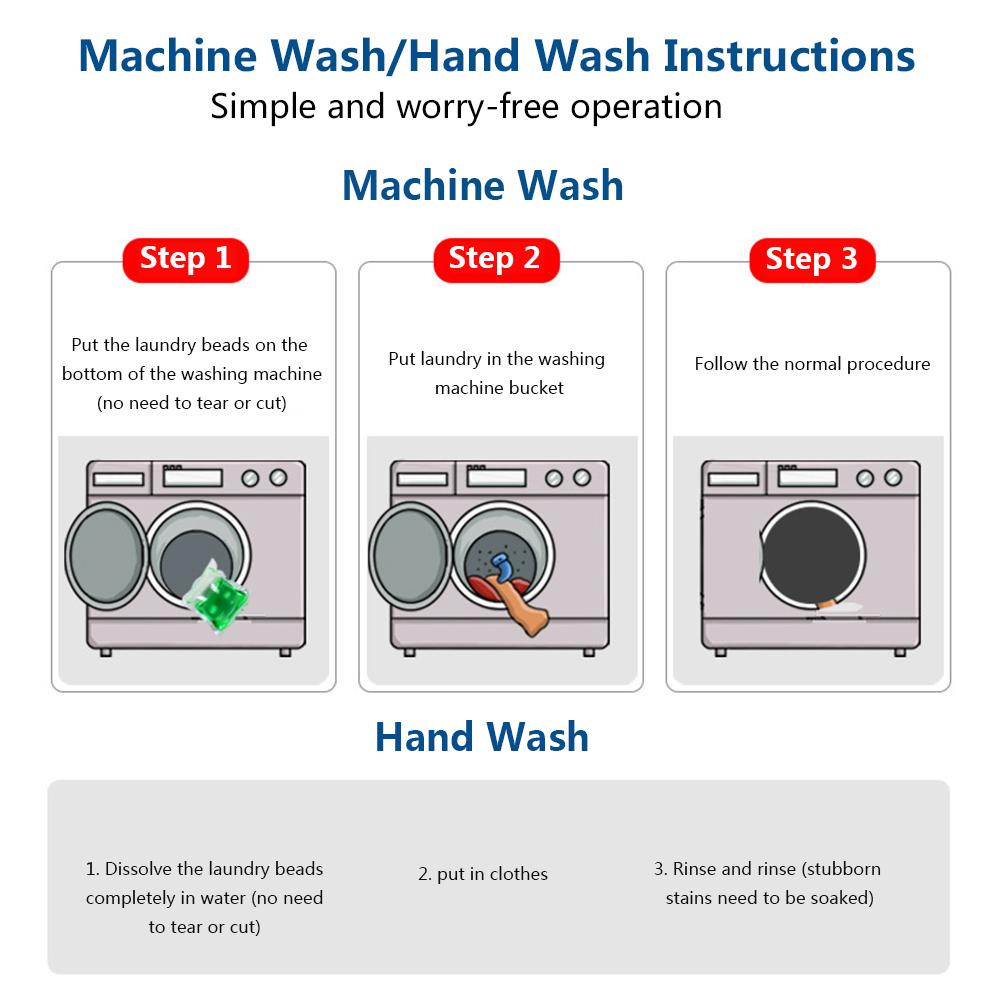 Machine Wash/Hand Wash Instructions
Simple and worry-free operation

Machine Wash

Step 1

Put the laundry beads on the bottom of the washing machine (no need to tear or cut)

Step 2

Put laundry in the washing machine bucket

Step 3

Follow the normal procedure

Hand Wash

1. Dissolve the laundry beads completely in water (no need to tear or cut)

2. put in clothes

3. Rinse and rinse (stubborn stains need to be soaked)