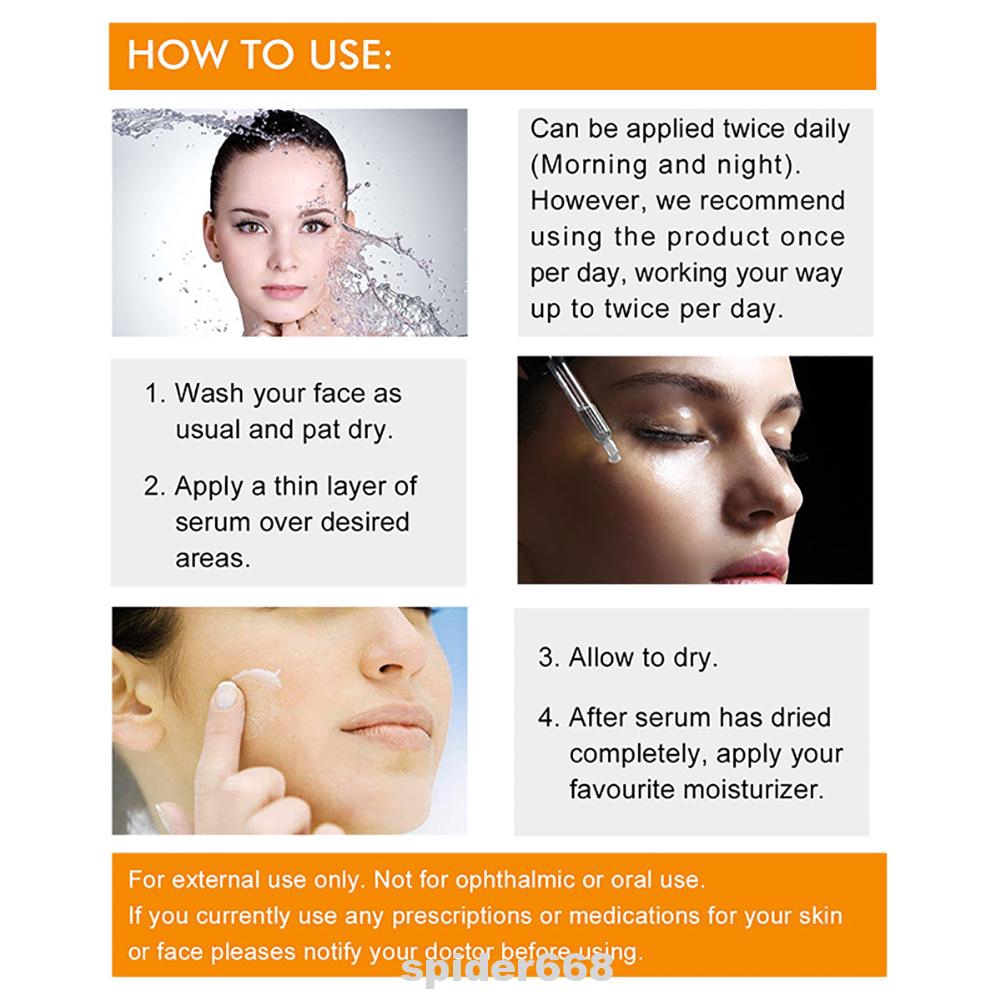 HOW TO USE:

Can be applied twice daily (Morning and night). However, we recommend using the product once per day, working your way up to twice per day.

1. Wash your face as usual and pat dry.

2. Apply a thin layer of serum over desired areas.

3. Allow to dry.

4. After serum has dried completely, apply your favourite moisturizer.

For external use only. Not for ophthalmic or oral use.
If you currently use any prescriptions or medications for your skin or face pleases notify your doctor before using.

spider668